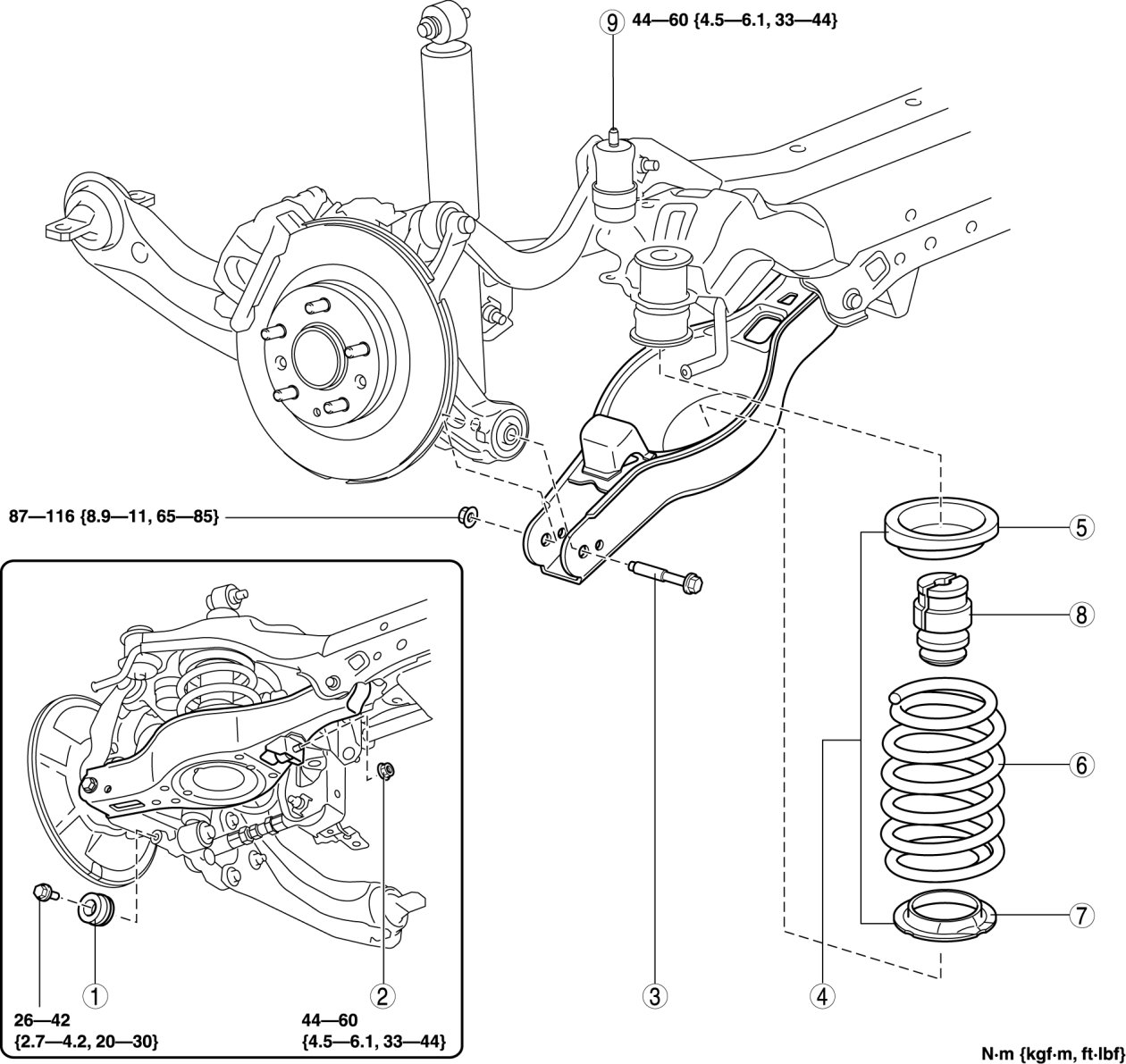 9 44—60 {4.5—6.1, 33—44}

87—116 {8.9—11, 65—85}

5

8

6

7

1

2

3

4

26—42
{2.7—4.2, 20—30}

44—60
{4.5—6.1, 33—44}

N·m {kgf·m, ft·lbf}