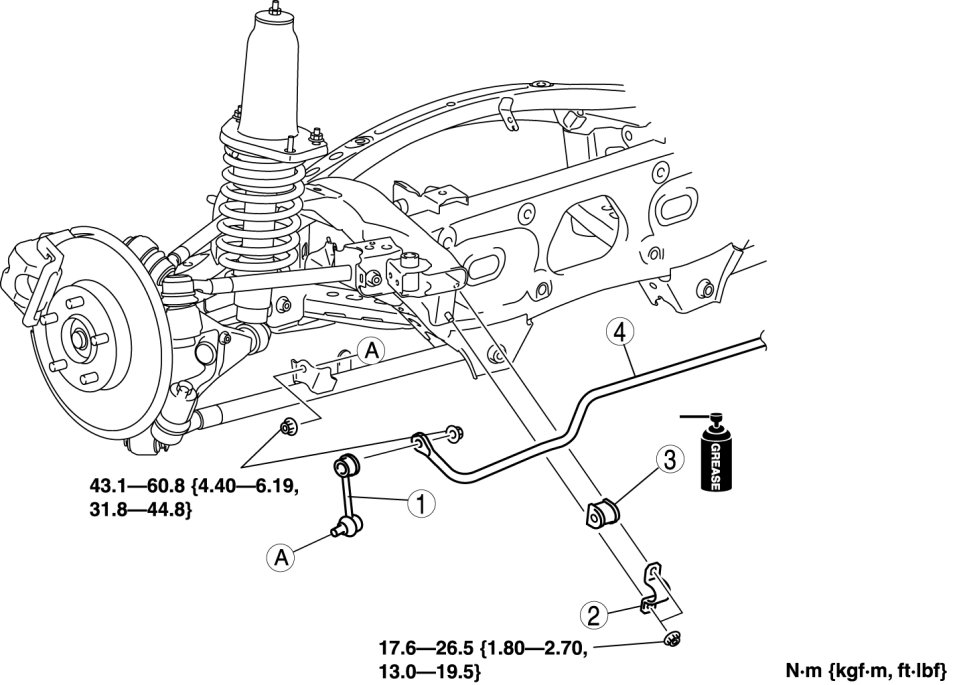 A

4

GREASE

3

43.1—60.8 {4.40—6.19, 31.8—44.8}

1

A

2

17.6—26.5 {1.80—2.70, 13.0—19.5}

N·m {kgf·m, ft·lbf}