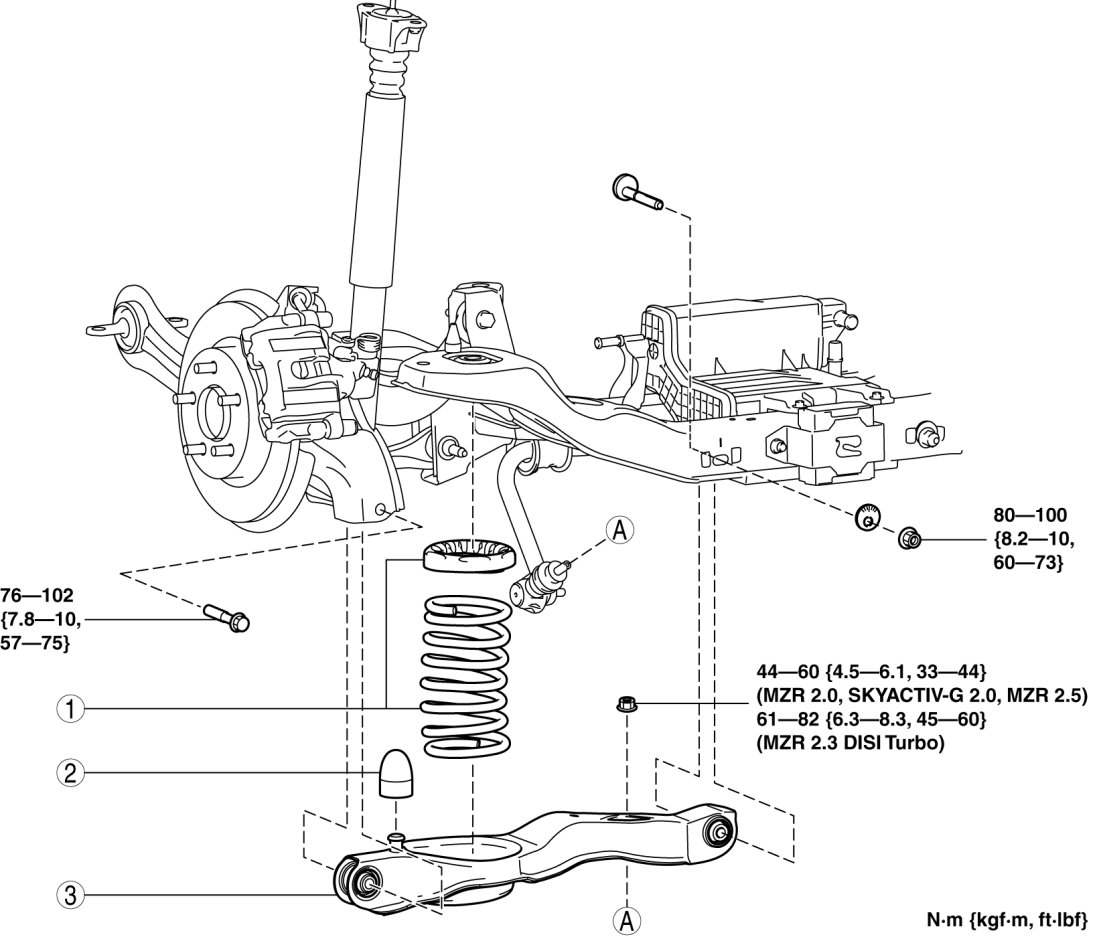 Ⓐ

80—100
{8.2—10,
60—73}

76—102
{7.8—10,
57—75}

44—60 {4.5—6.1, 33—44}
(MZR 2.0, SKYACTIV-G 2.0, MZR 2.5)
61—82 {6.3—8.3, 45—60}
(MZR 2.3 DISI Turbo)

①

②

③

Ⓐ

N·m {kgf·m, ft·lbf}