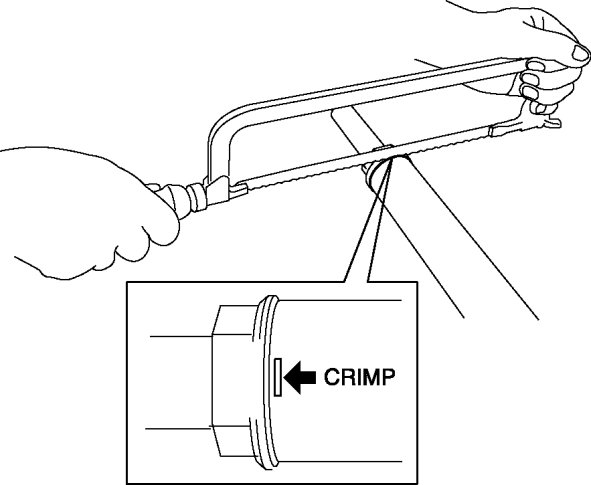 CRIMP