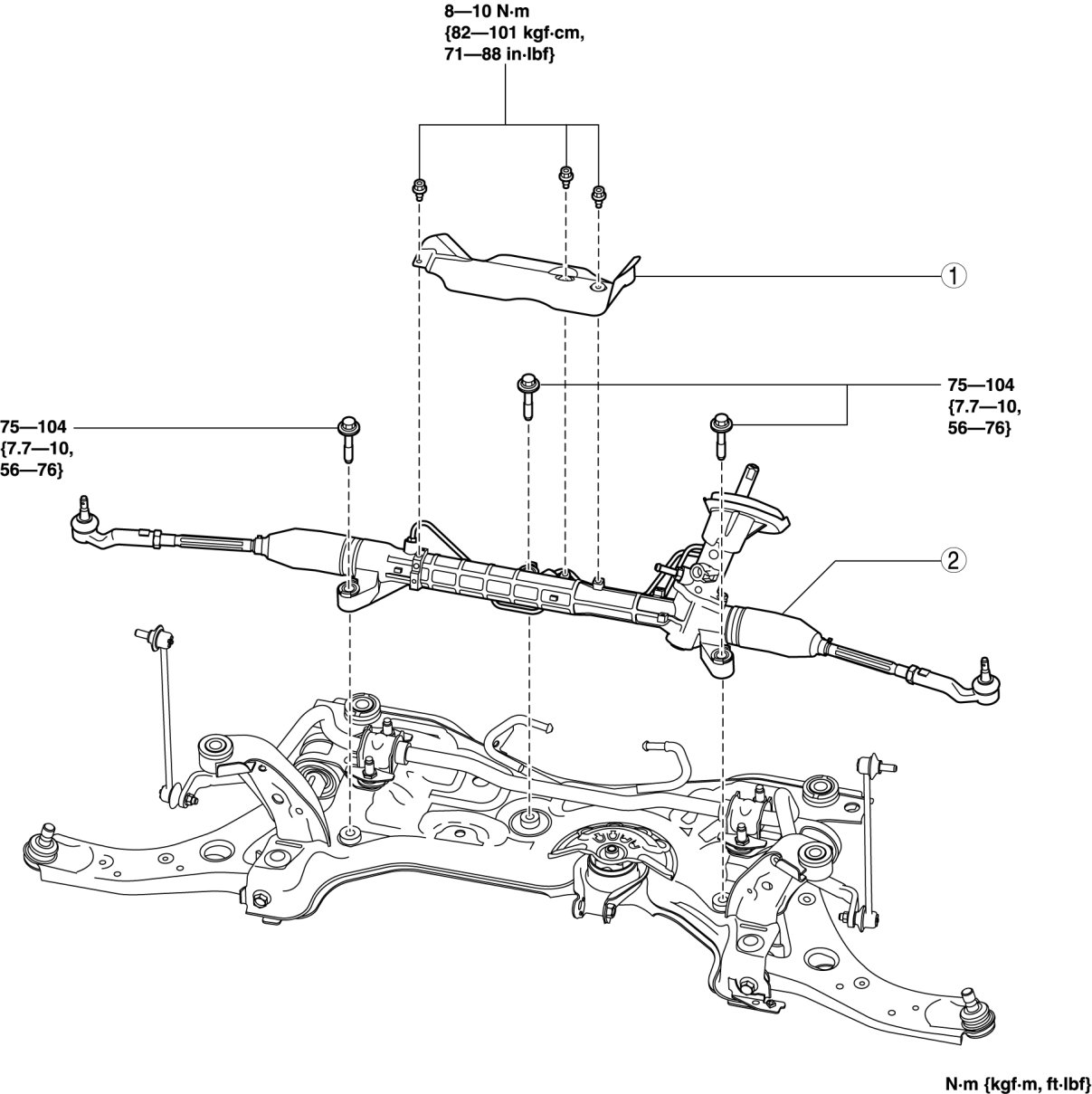 8—10 N·m
{82—101 kgf·cm,
71—88 in·lbf}

1

75—104
{7.7—10,
56—76}

75—104
{7.7—10,
56—76}

2

N·m {kgf·m, ft·lbf}