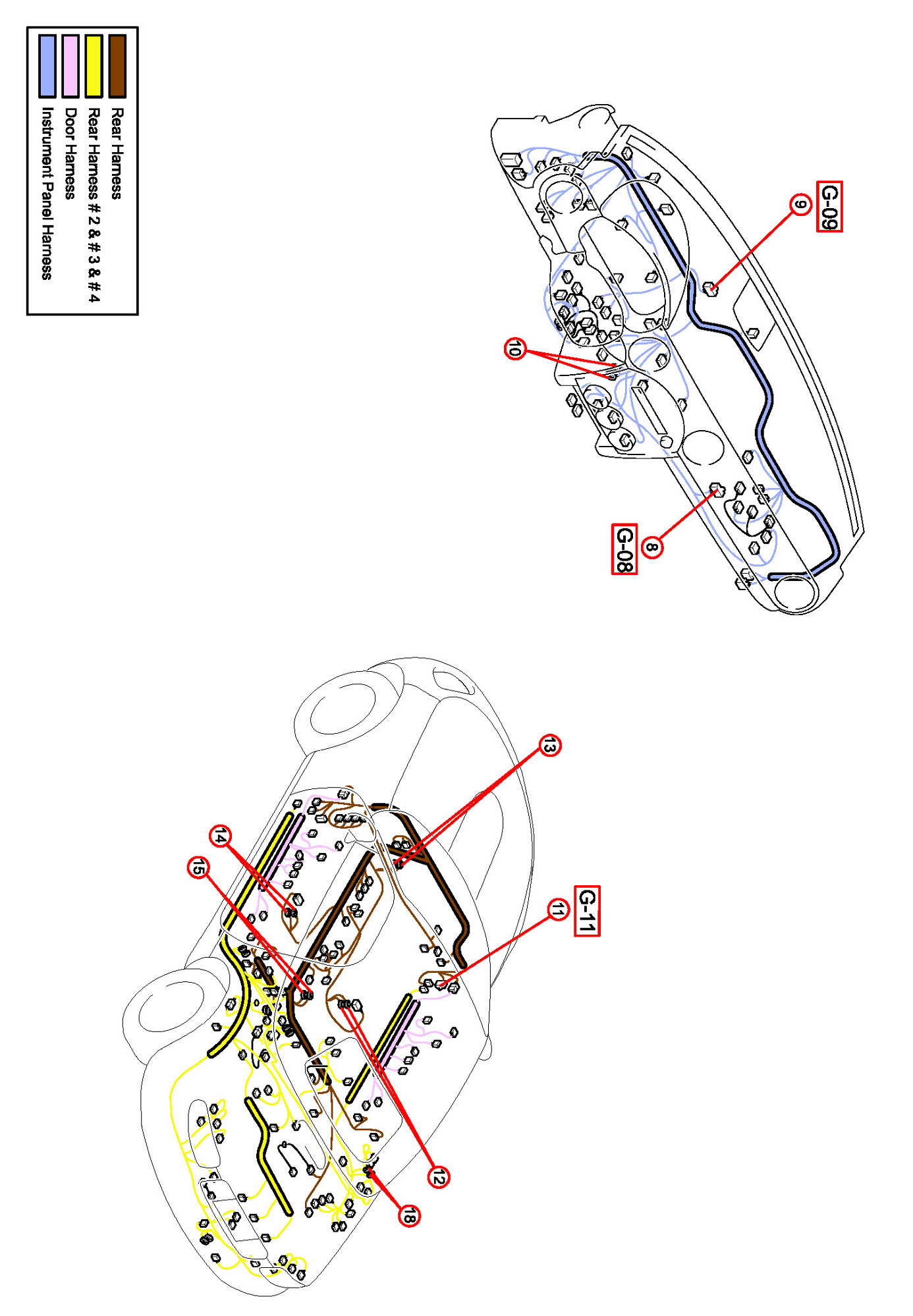 Rear Harness
Rear Harness # 2 & # 3 & # 4
Door Harness
Instrument Panel Harness

G-09
9
10
8
G-08

13
14
15
G-11
11
12
18