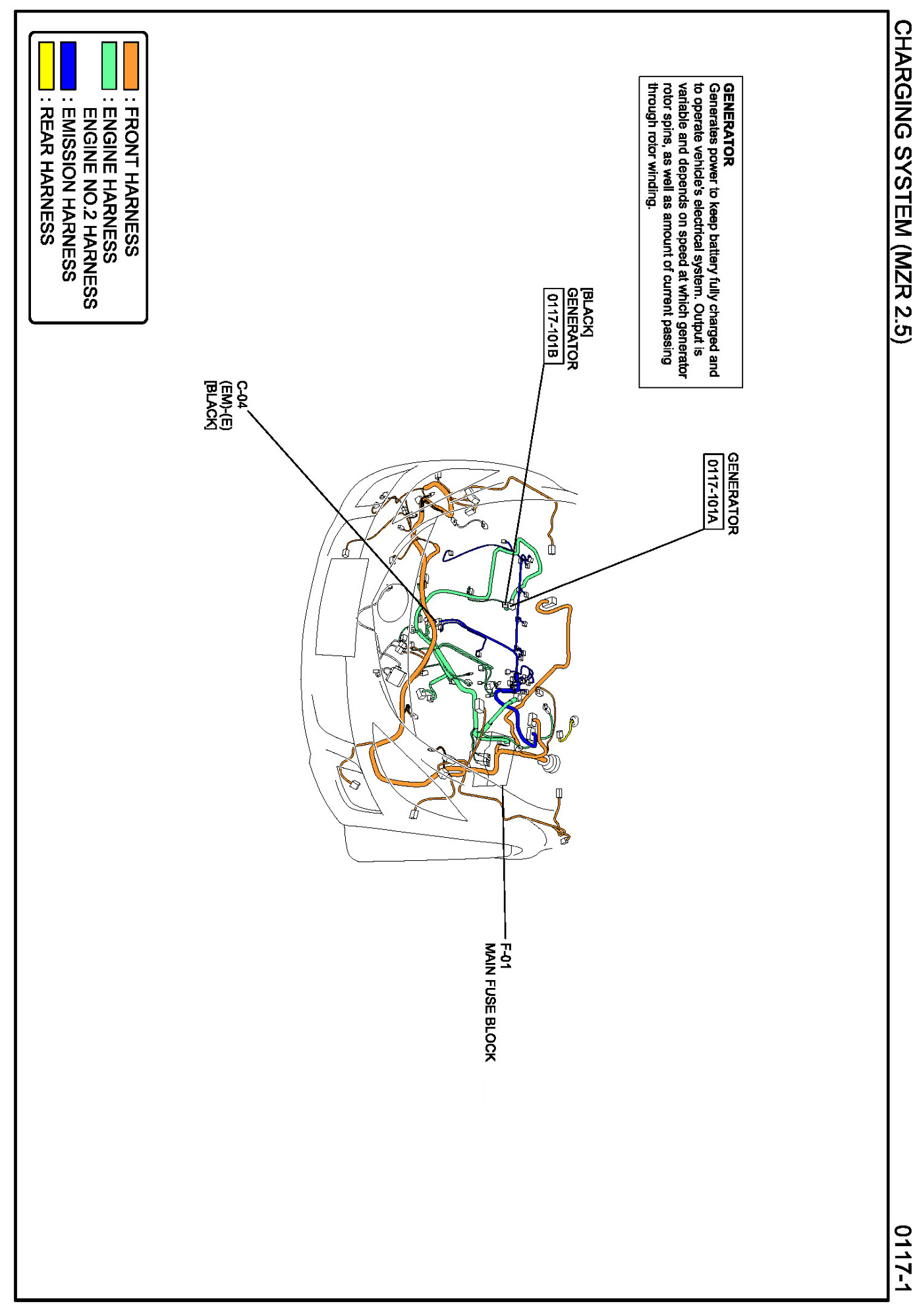 CHARGING SYSTEM (MZR 2.5)

0117-1

GENERATOR
Generates power to keep battery fully charged and to operate vehicle's electrical system. Output is variable and depends on speed at which generator rotor spins, as well as amount of current passing through rotor winding.

GENERATOR
0117-101A

[BLACK]
GENERATOR
0117-101B

C-04
(EM)-(E)
[BLACK]

F-01
MAIN FUSE BLOCK

: FRONT HARNESS
: ENGINE HARNESS
ENGINE NO.2 HARNESS
: EMISSION HARNESS
: REAR HARNESS