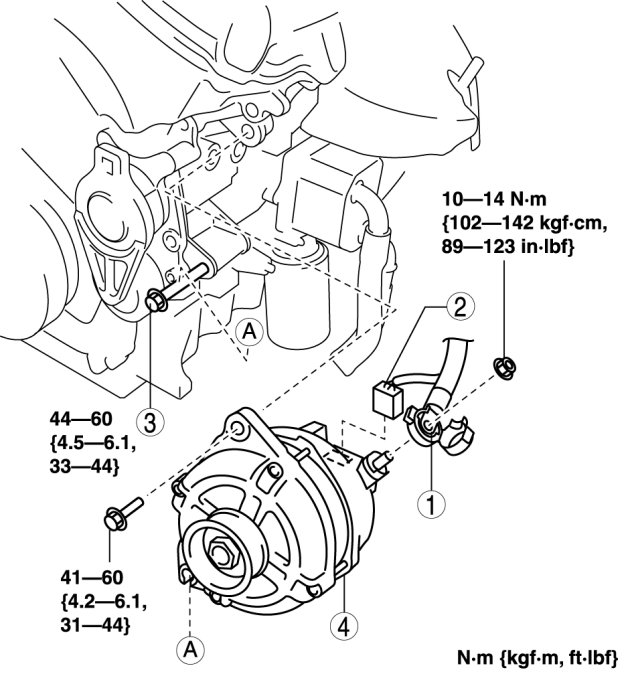 10—14 N·m
{102—142 kgf·cm,
89—123 in·lbf}

2

A

3

44—60
{4.5—6.1,
33—44}

1

41—60
{4.2—6.1,
31—44}

4

A

N·m {kgf·m, ft·lbf}