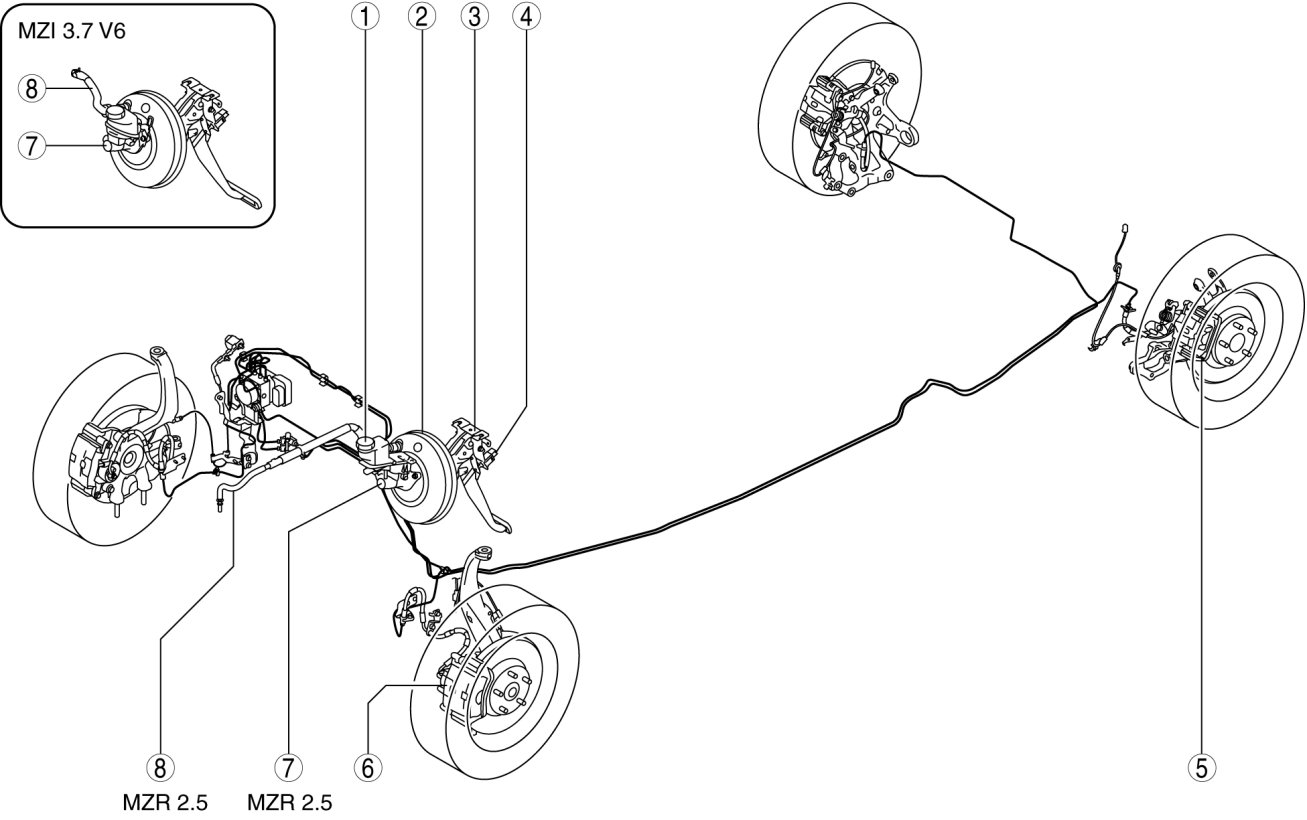 MZI 3.7 V6

8

7

1 2 3 4

8

7

6

5

MZR 2.5 MZR 2.5