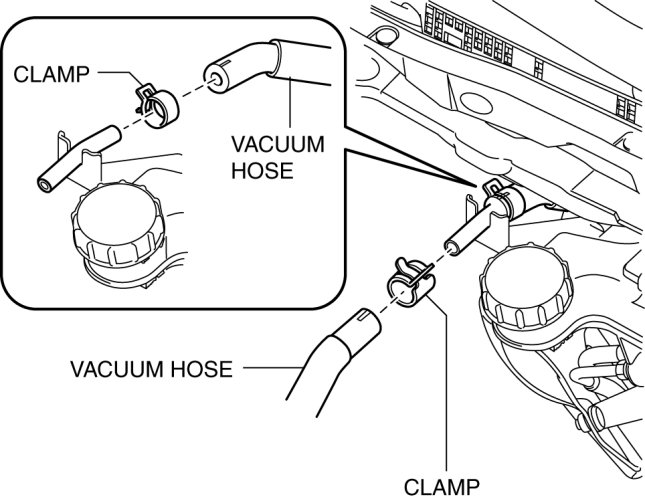 CLAMP

VACUUM HOSE

VACUUM HOSE

CLAMP