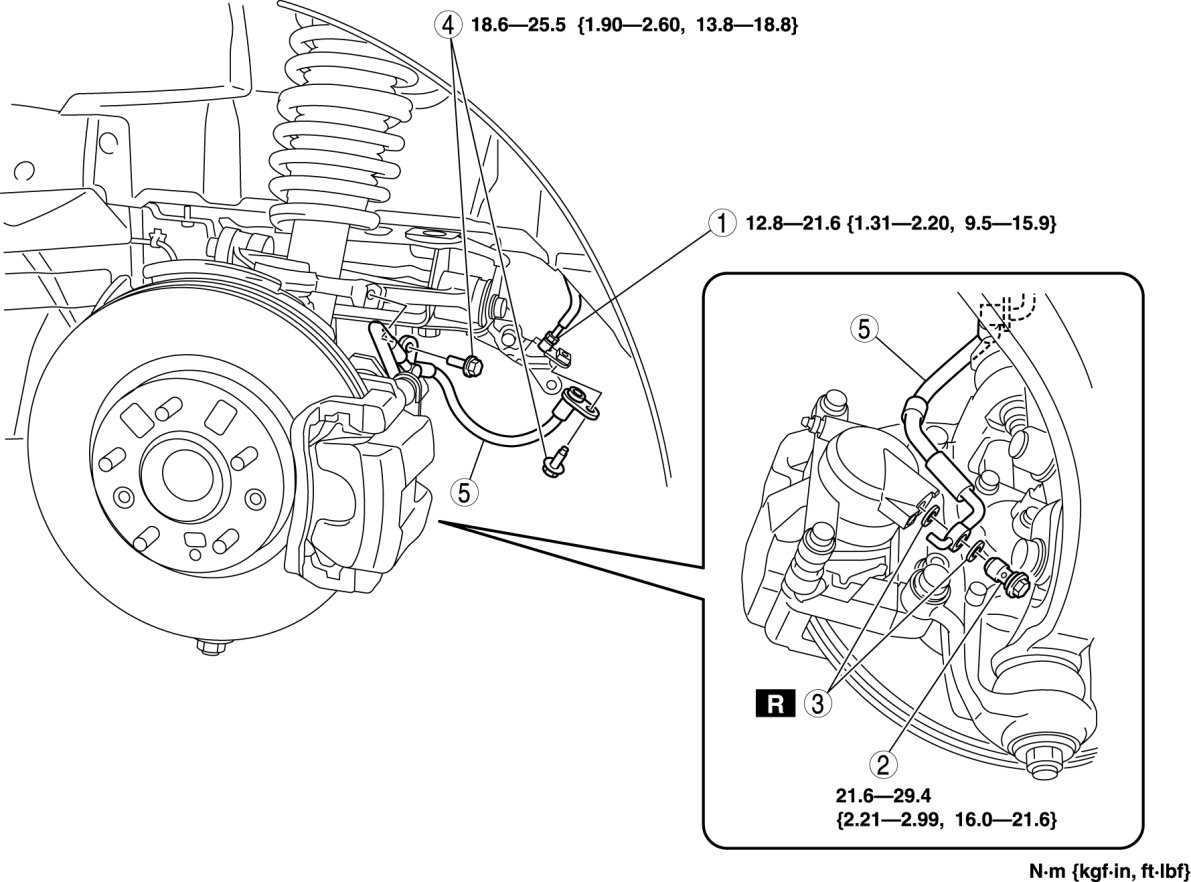 4 18.6—25.5 {1.90—2.60, 13.8—18.8}

1 12.8—21.6 {1.31—2.20, 9.5—15.9}

5

5

R 3

2
21.6—29.4
{2.21—2.99, 16.0—21.6}

N·m {kgf·in, ft·lbf}