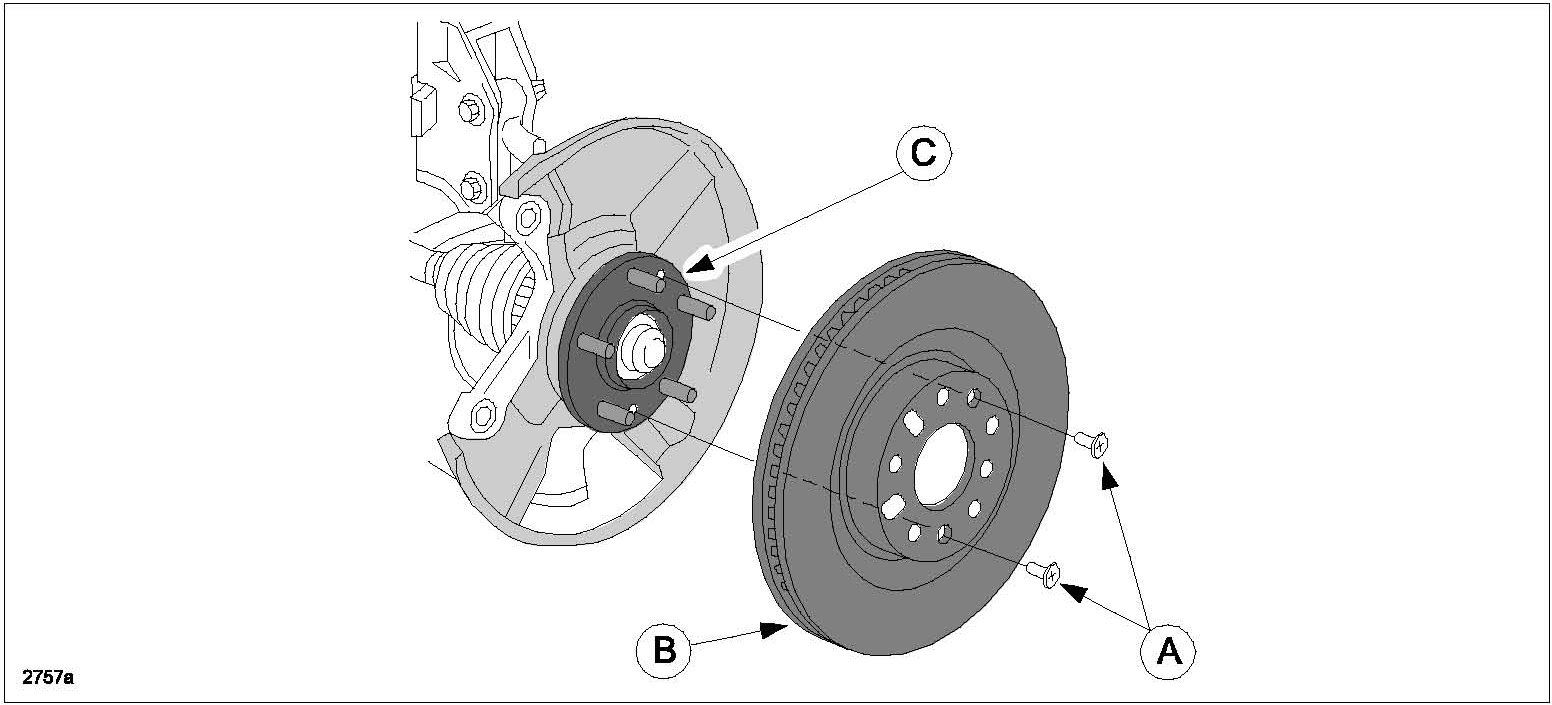 C

B

A

2757a