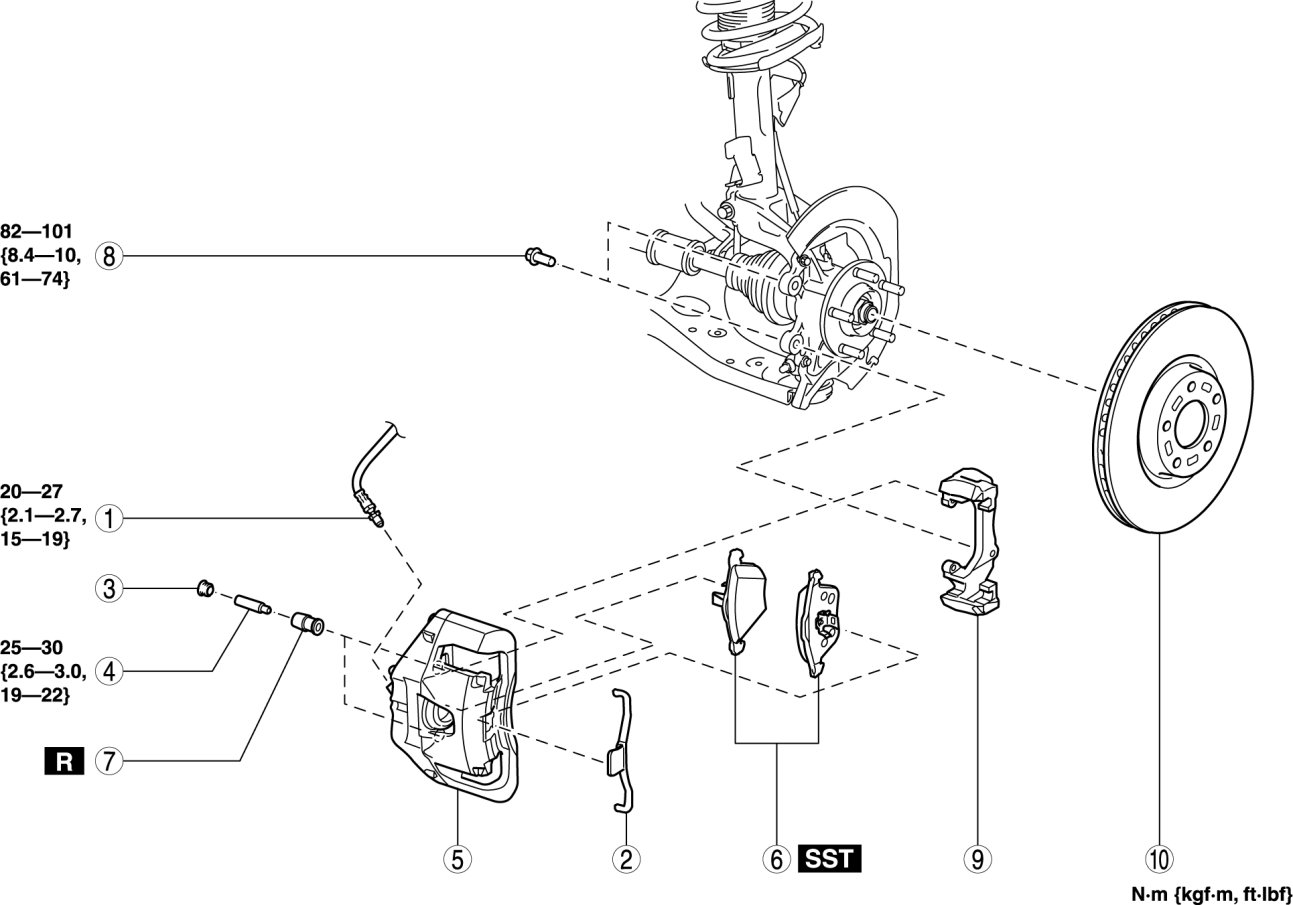 82—101
{8.4—10,
61—74}

8

20—27
{2.1—2.7,
15—19}

1

3

25—30
{2.6—3.0,
19—22}

4

R 7

5

2

6 SST

9

10

N·m {kgf·m, ft·lbf}