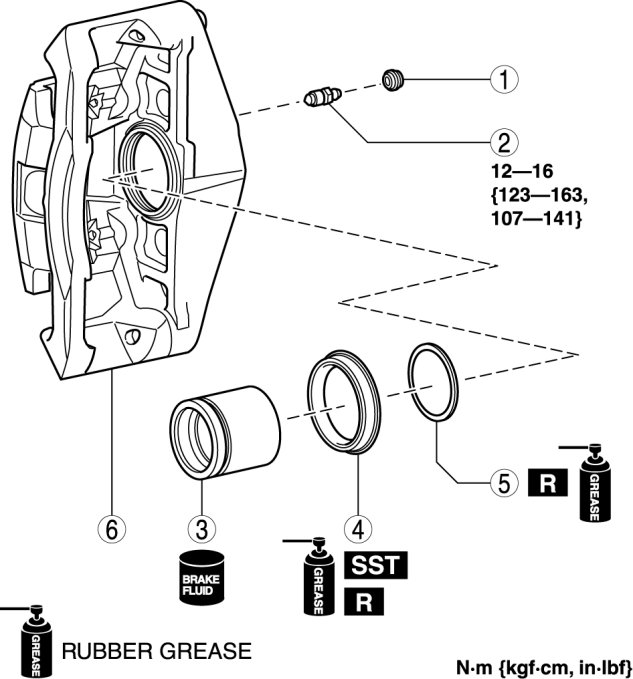 1

2

12—16
{123—163,
107—141}

5 R GREASE

6

3

BRAKE FLUID

4

GREASE SST R

GREASE RUBBER GREASE

N·m {kgf·cm, in·lbf}