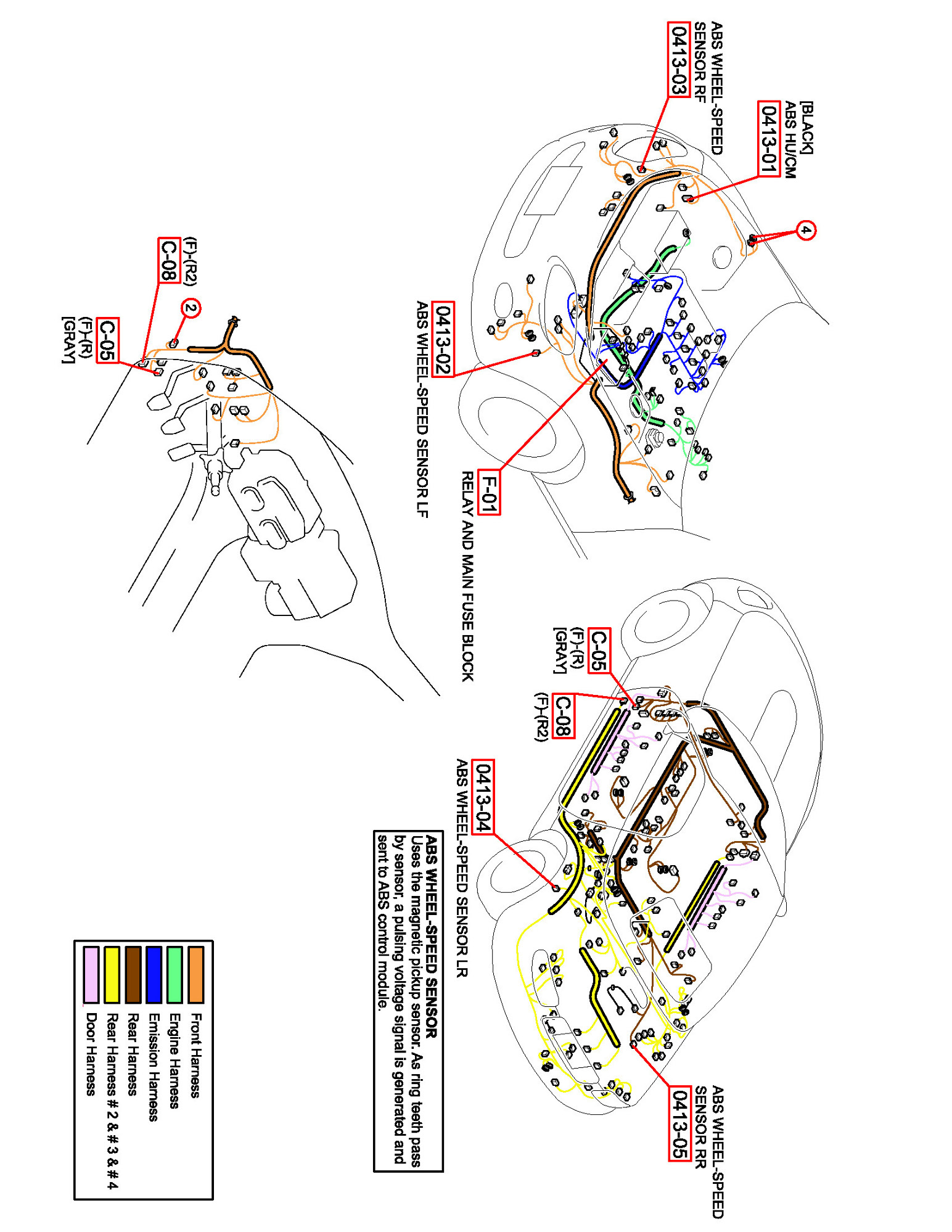 ABS WHEEL-SPEED SENSOR RF
0413-03

[BLACK]
ABS HU/CM
0413-01

4

0413-02
ABS WHEEL-SPEED SENSOR LF

F-01
RELAY AND MAIN FUSE BLOCK

(F)-(R2)
C-08

2

C-05
(F)-(R)
[GRAY]

C-05
(F)-(R)
[GRAY]

C-08
(F)-(R2)

0413-04
ABS WHEEL-SPEED SENSOR LR

ABS WHEEL-SPEED SENSOR RR
0413-05

ABS WHEEL-SPEED SENSOR
Uses the magnetic pickup sensor. As ring teeth pass by sensor, a pulsing voltage signal is generated and sent to ABS control module.

Front Harness
Engine Harness
Emission Harness
Rear Harness
Rear Harness # 2 & # 3 & # 4
Door Harness