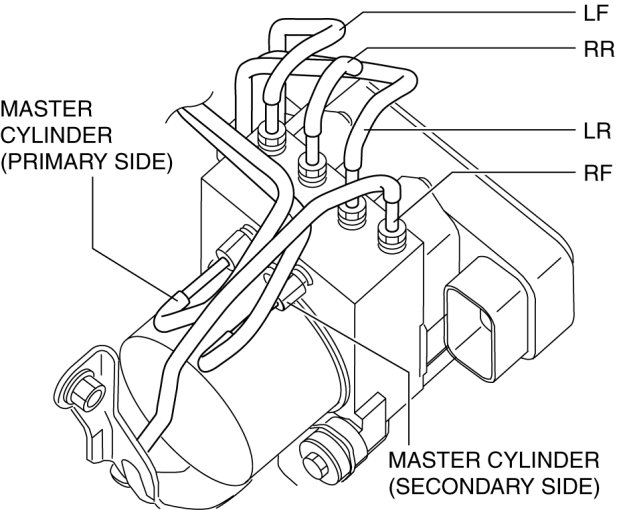 LF
RR
MASTER CYLINDER (PRIMARY SIDE)
LR
RF
MASTER CYLINDER (SECONDARY SIDE)