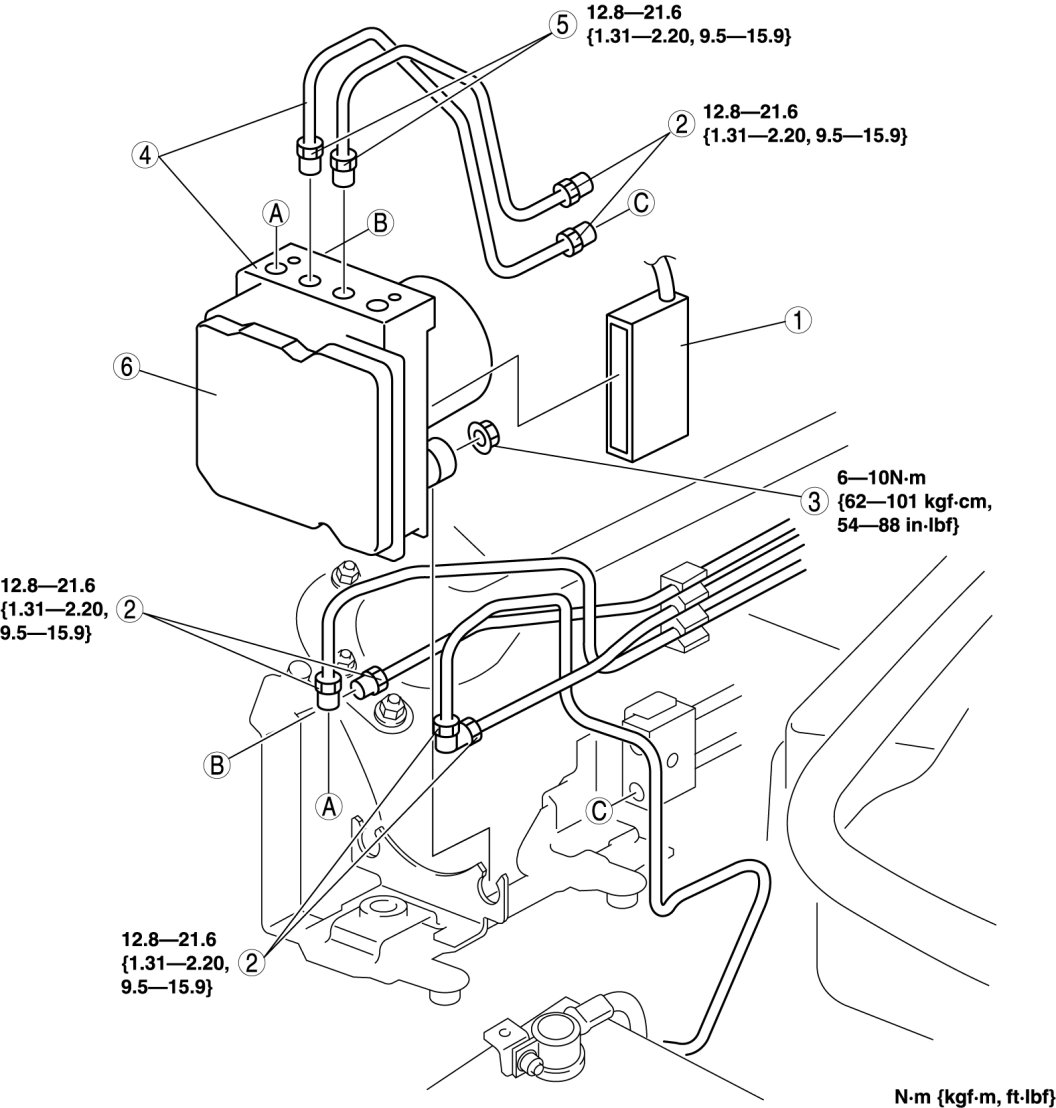 5 12.8—21.6 {1.31—2.20, 9.5—15.9}

2 12.8—21.6 {1.31—2.20, 9.5—15.9}

4

A

B

C

1

6

3 6—10N·m {62—101 kgf·cm, 54—88 in·lbf}

12.8—21.6 {1.31—2.20, 9.5—15.9} 2

B

A

C

12.8—21.6 {1.31—2.20, 9.5—15.9} 2

N·m {kgf·m, ft·lbf}