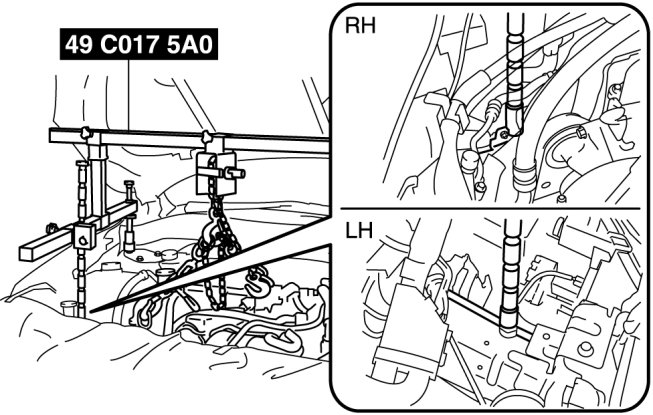 49 C017 5A0

RH

LH