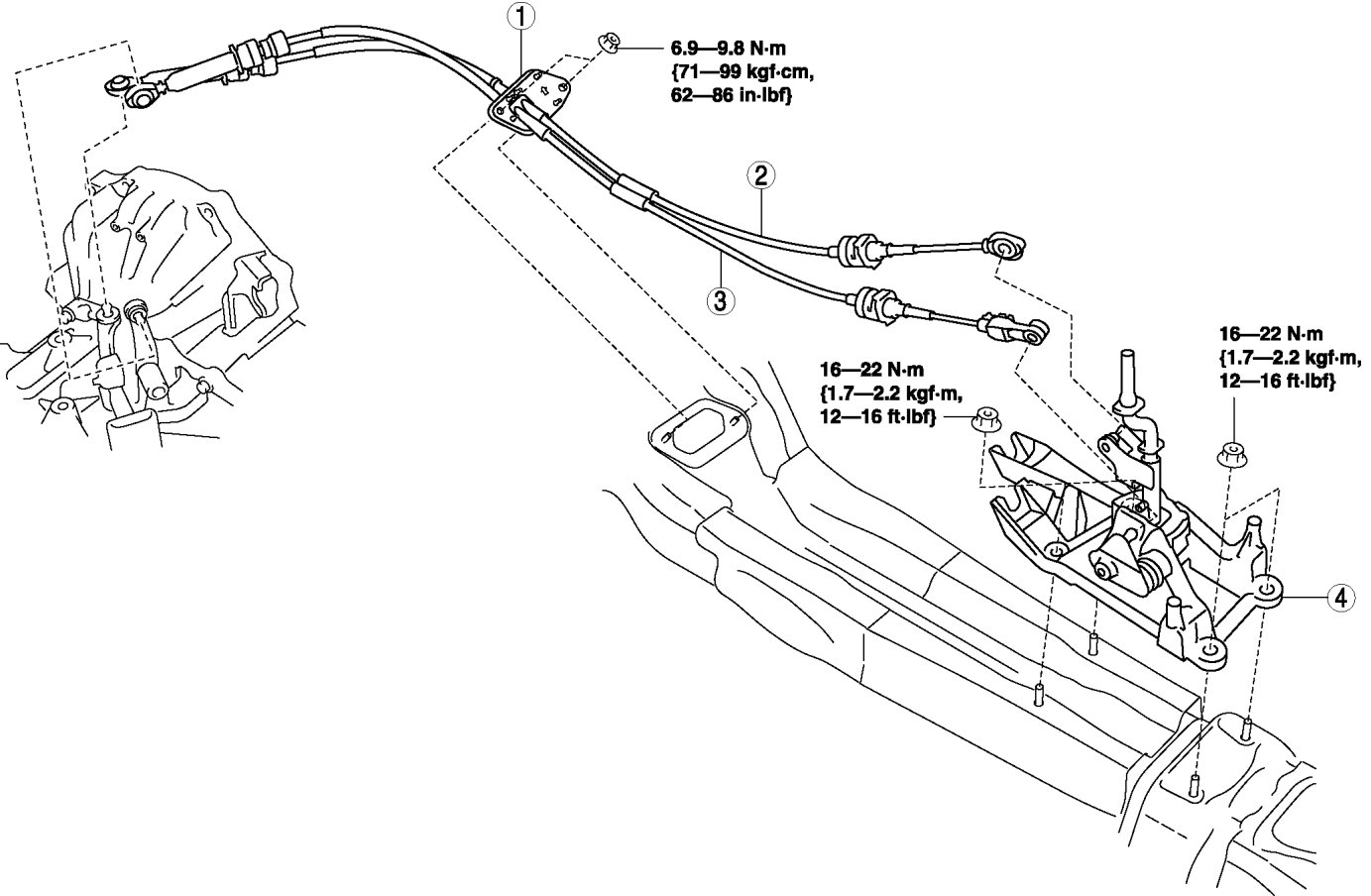 1

6.9—9.8 N·m
{71—99 kgf·cm,
62—86 in·lbf}

2

3

16—22 N·m
{1.7—2.2 kgf·m,
12—16 ft·lbf}

16—22 N·m
{1.7—2.2 kgf·m,
12—16 ft·lbf}

4