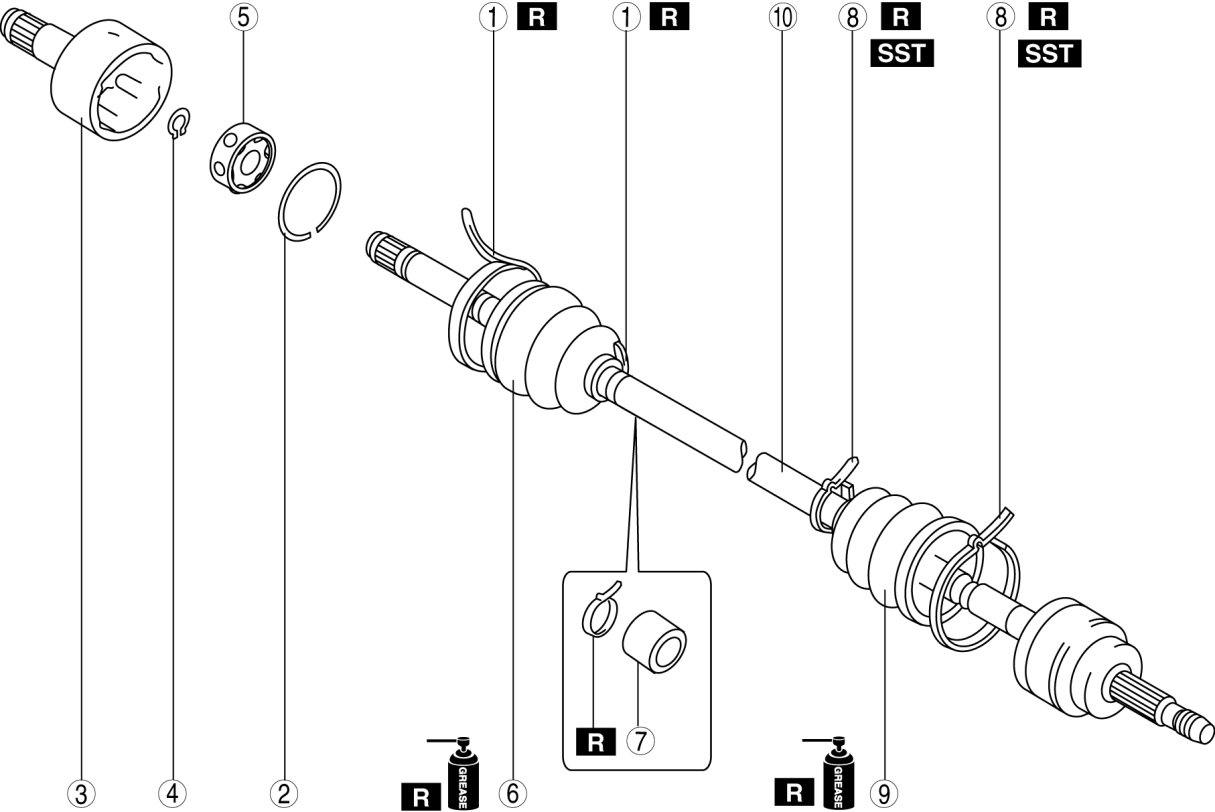 5
1 R
1 R
10
8 R SST
8 R SST
R 7
3
4
2
R GREASE
6
R GREASE
9