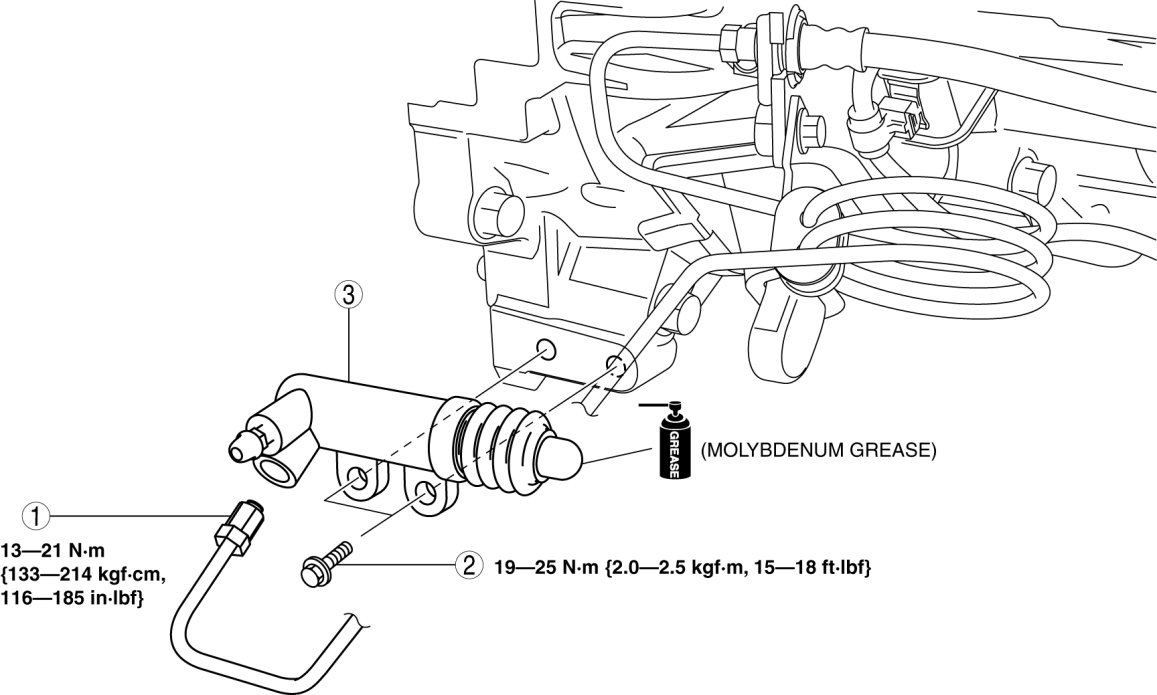 3

GREASE

(MOLYBDENUM GREASE)

1

13—21 N·m
{133—214 kgf·cm,
116—185 in·lbf}

2

19—25 N·m {2.0—2.5 kgf·m, 15—18 ft·lbf}