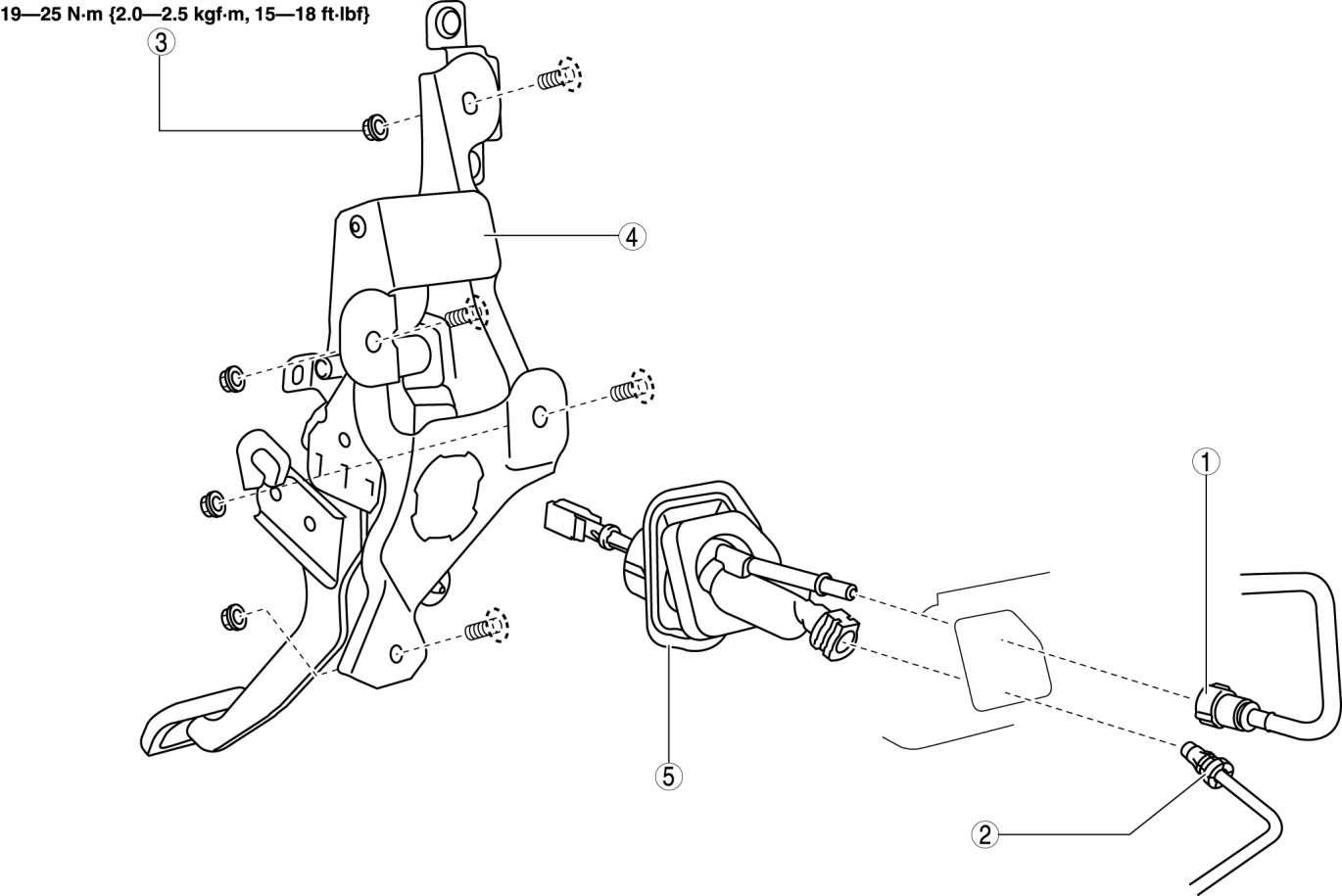 19—25 N·m {2.0—2.5 kgf·m, 15—18 ft·lbf}

3

4

1

5

2