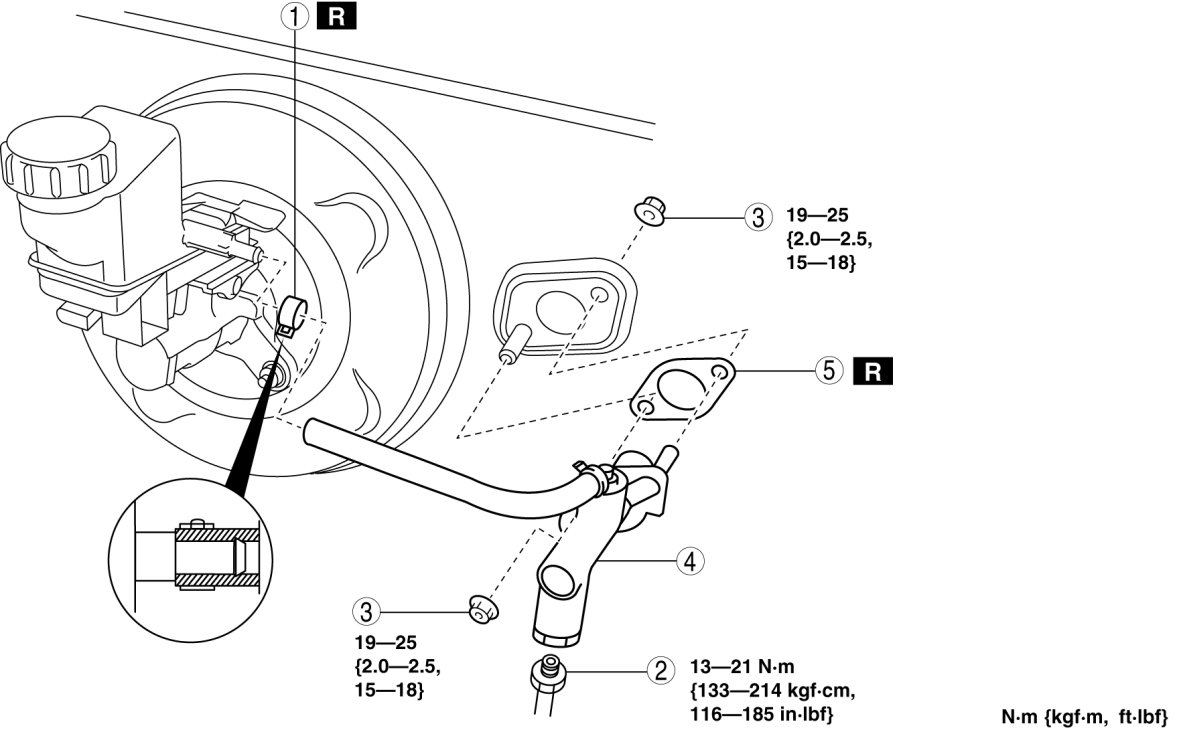 1 R

3 19—25 {2.0—2.5, 15—18}

5 R

4

3 19—25 {2.0—2.5, 15—18}

2 13—21 N·m {133—214 kgf·cm, 116—185 in·lbf}

N·m {kgf·m, ft·lbf}