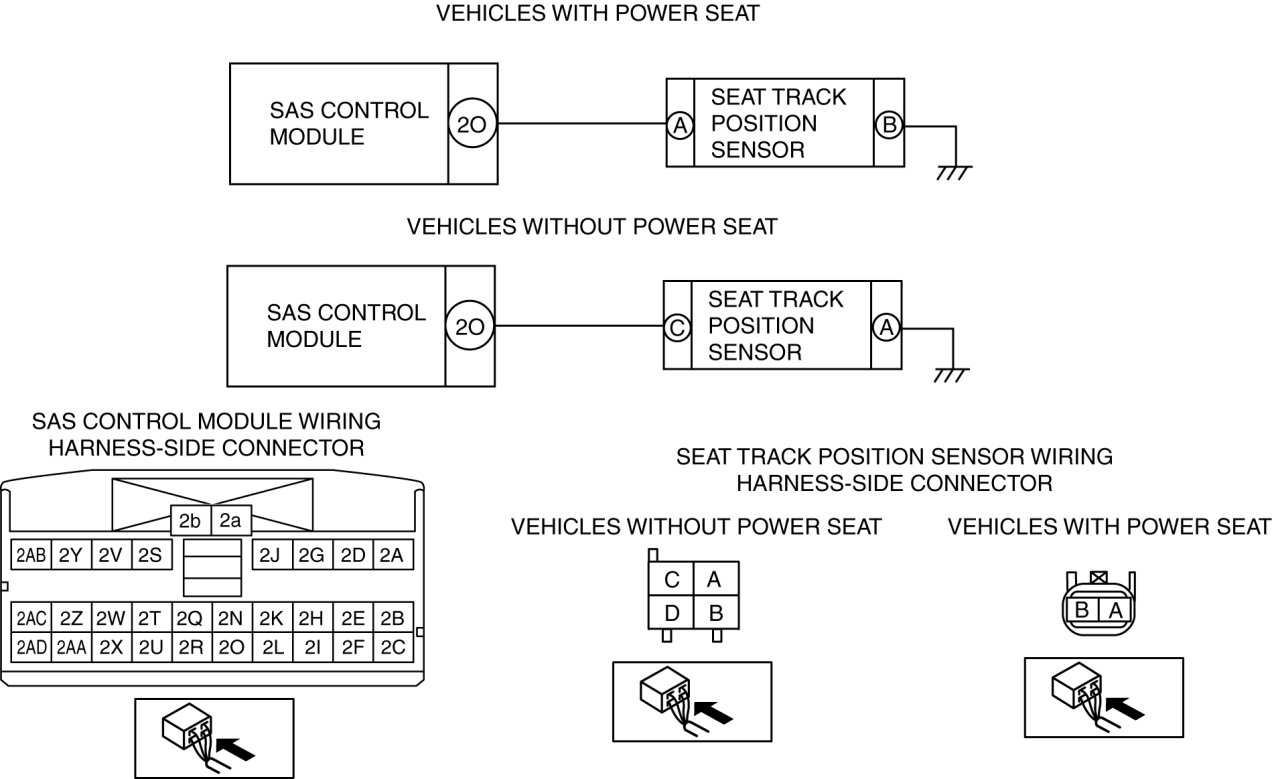 VEHICLES WITH POWER SEAT

SAS CONTROL MODULE

2O

A

SEAT TRACK POSITION SENSOR

B

VEHICLES WITHOUT POWER SEAT

SAS CONTROL MODULE

2O

C

SEAT TRACK POSITION SENSOR

A

SAS CONTROL MODULE WIRING HARNESS-SIDE CONNECTOR

2b 2a

2AB 2Y 2V 2S 2J 2G 2D 2A

2AC 2Z 2W 2T 2Q 2N 2K 2H 2E 2B

2AD 2AA 2X 2U 2R 2O 2L 2I 2F 2C

SEAT TRACK POSITION SENSOR WIRING HARNESS-SIDE CONNECTOR

VEHICLES WITHOUT POWER SEAT

C A

D B

VEHICLES WITH POWER SEAT

B A