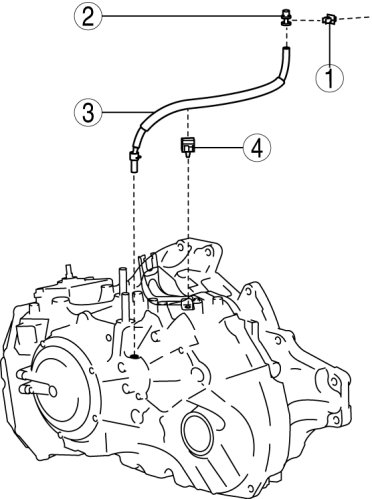 2
1
3
4