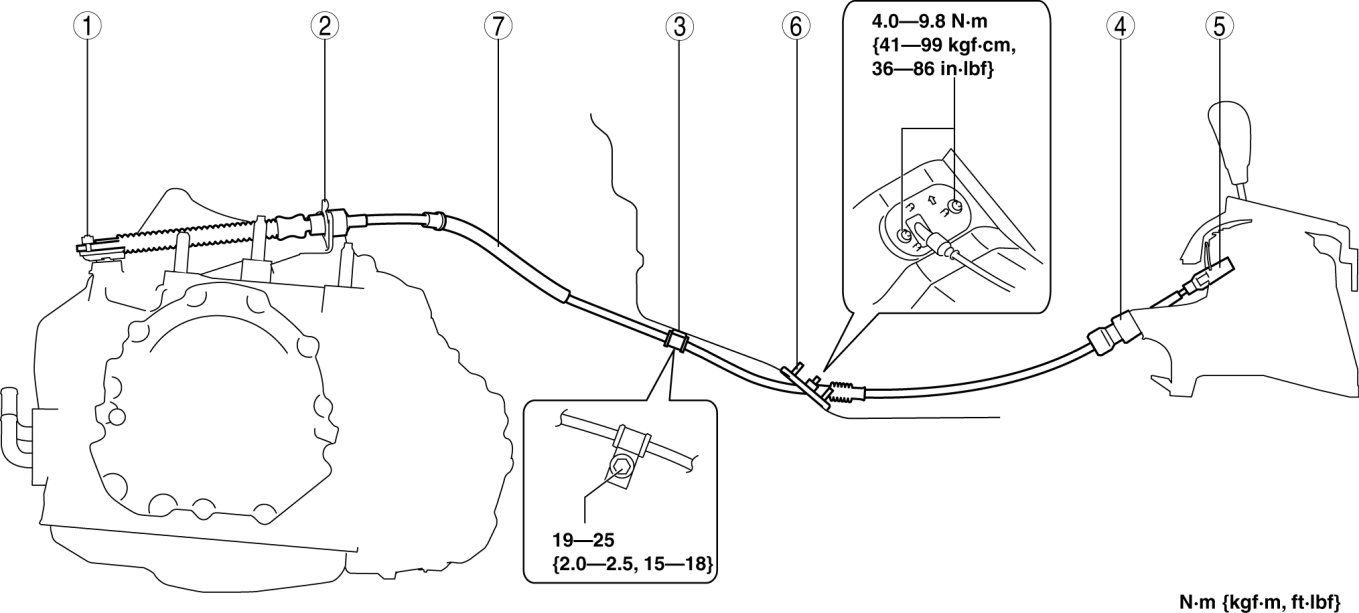 1
2
7
3
6
4.0—9.8 N·m
{41—99 kgf·cm,
36—86 in·lbf}
4
5

19—25
{2.0—2.5, 15—18}

N·m {kgf·m, ft·lbf}