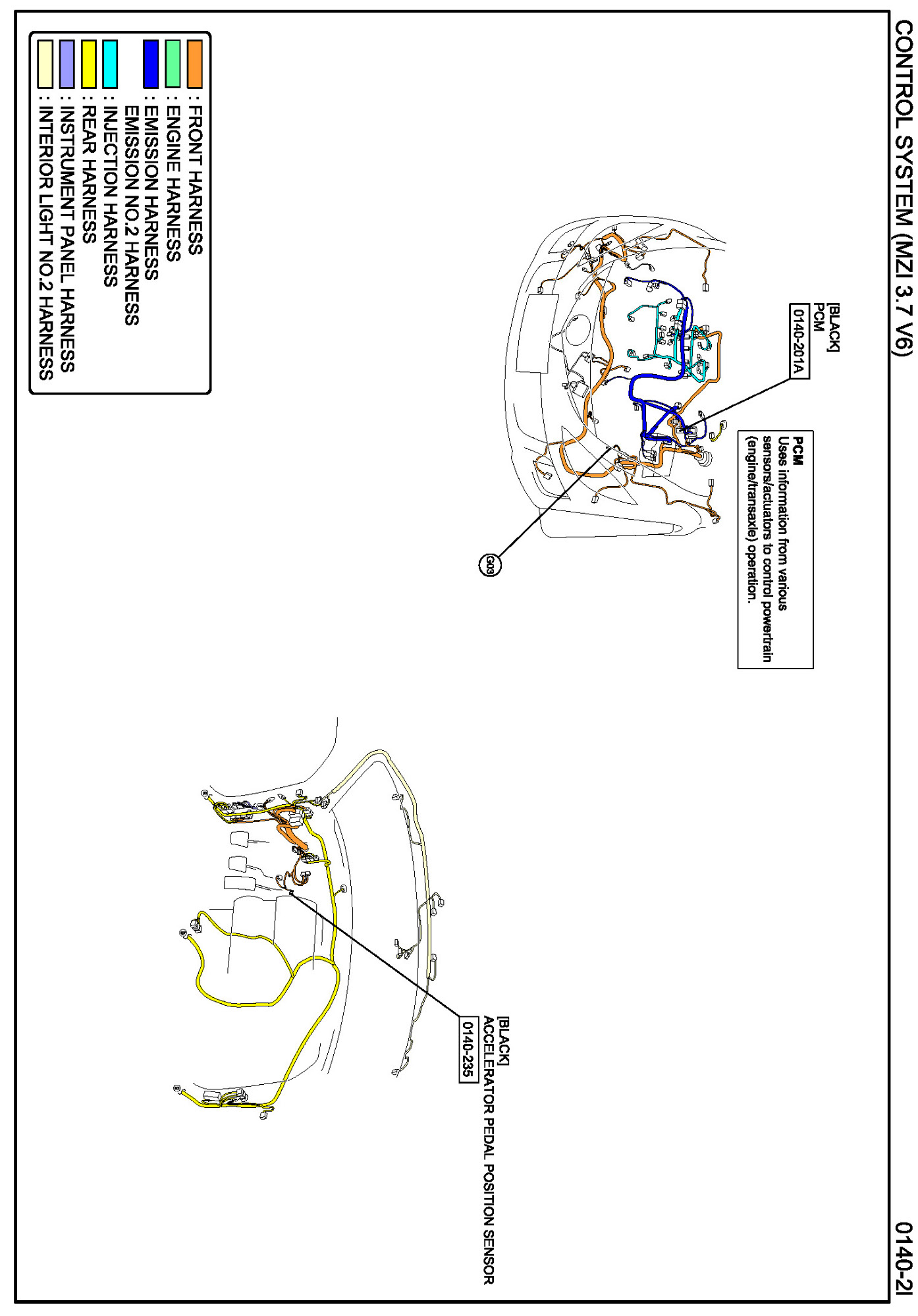 CONTROL SYSTEM (MZI 3.7 V6)

0140-2I

[BLACK]
PCM
0140-201A

PCM
Uses information from various sensors/actuators to control powertrain (engine/transaxle) operation.

G03

[BLACK]
ACCELERATOR PEDAL POSITION SENSOR
0140-235

: FRONT HARNESS
: ENGINE HARNESS
: EMISSION HARNESS
EMISSION NO.2 HARNESS
: INJECTION HARNESS
: REAR HARNESS
: INSTRUMENT PANEL HARNESS
: INTERIOR LIGHT NO.2 HARNESS