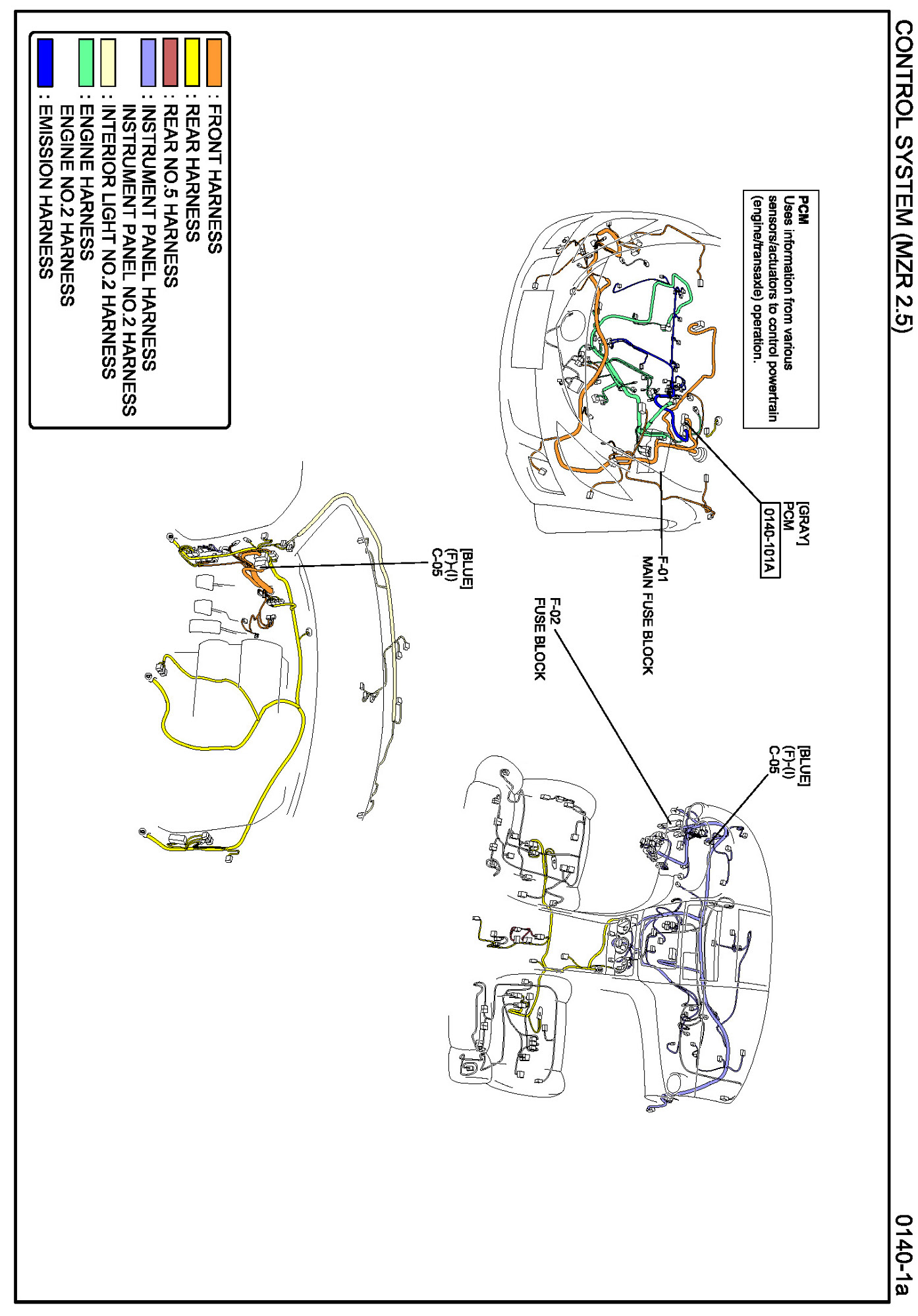 CONTROL SYSTEM (MZR 2.5)

0140-1a

PCM
Uses information from various sensors/actuators to control powertrain (engine/transaxle) operation.

[GRAY]
PCM
0140-101A

F-01
MAIN FUSE BLOCK

F-02
FUSE BLOCK

[BLUE]
(F)-(I)
C-05

[BLUE]
(F)-(I)
C-05

: FRONT HARNESS
: REAR HARNESS
: REAR NO.5 HARNESS
: INSTRUMENT PANEL HARNESS
INSTRUMENT PANEL NO.2 HARNESS
: INTERIOR LIGHT NO.2 HARNESS
: ENGINE HARNESS
ENGINE NO.2 HARNESS
: EMISSION HARNESS