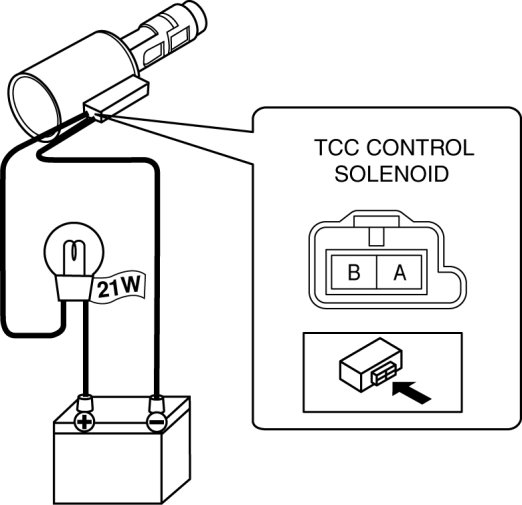 TCC CONTROL SOLENOID

B A

21W

+ −