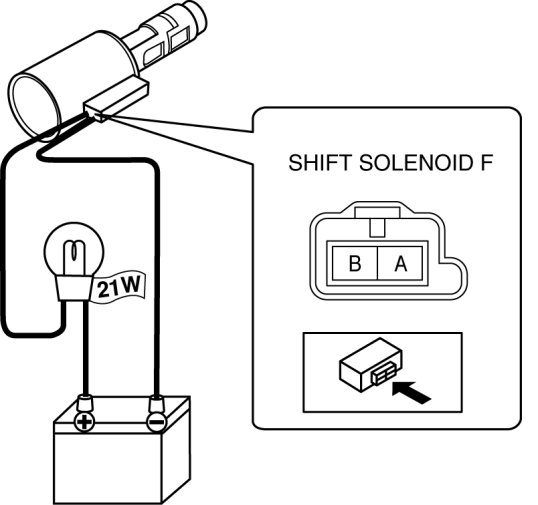 SHIFT SOLENOID F

B A

21W

+ −