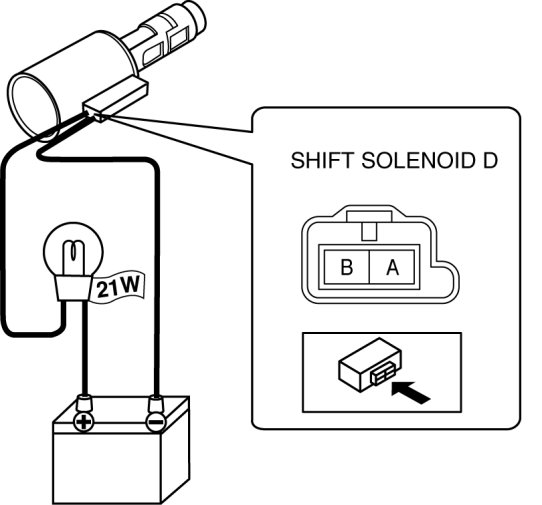 SHIFT SOLENOID D

B A

21W

+ −