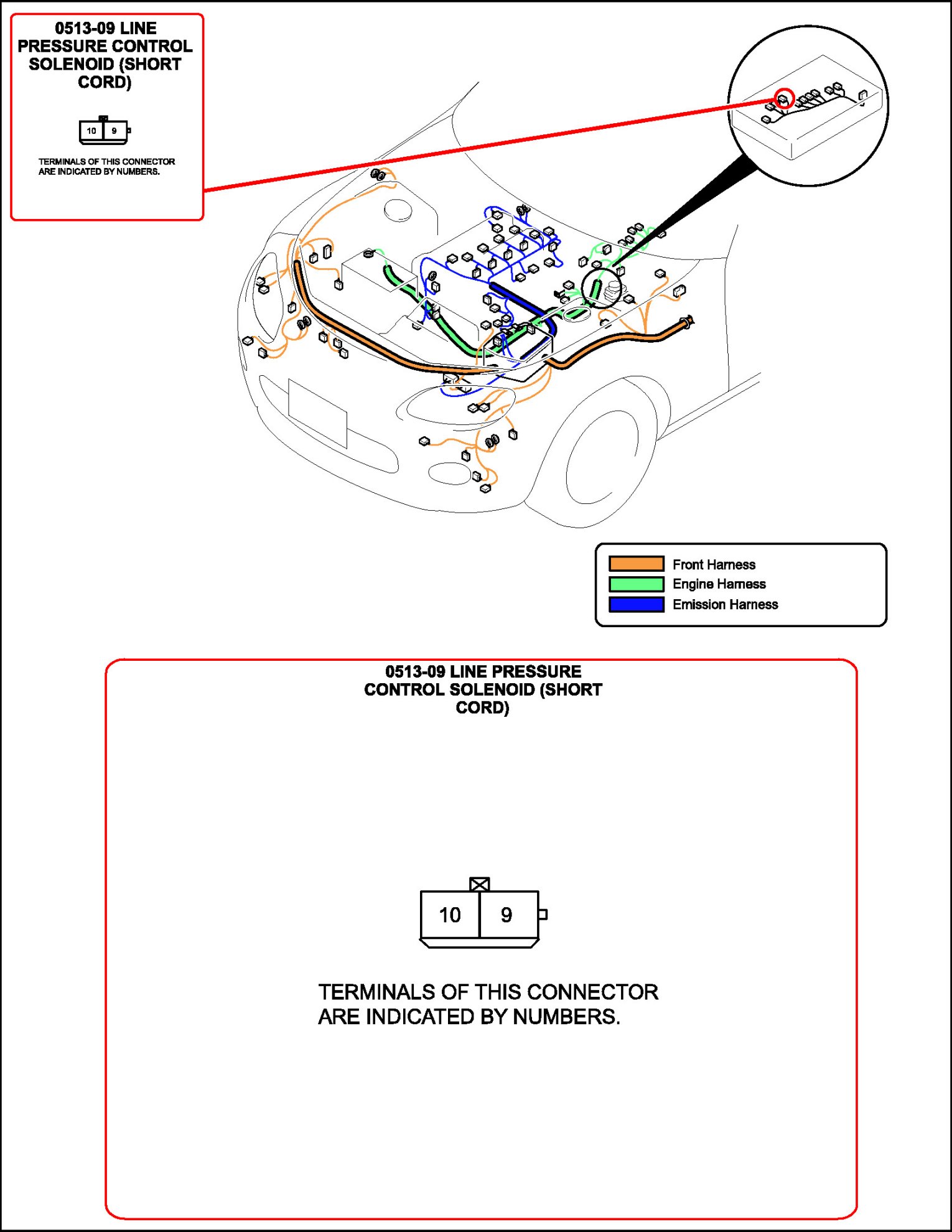 0513-09 LINE PRESSURE CONTROL SOLENOID (SHORT CORD)

10 9

TERMINALS OF THIS CONNECTOR ARE INDICATED BY NUMBERS.

Front Harness
Engine Harness
Emission Harness

0513-09 LINE PRESSURE CONTROL SOLENOID (SHORT CORD)

10 9

TERMINALS OF THIS CONNECTOR ARE INDICATED BY NUMBERS.