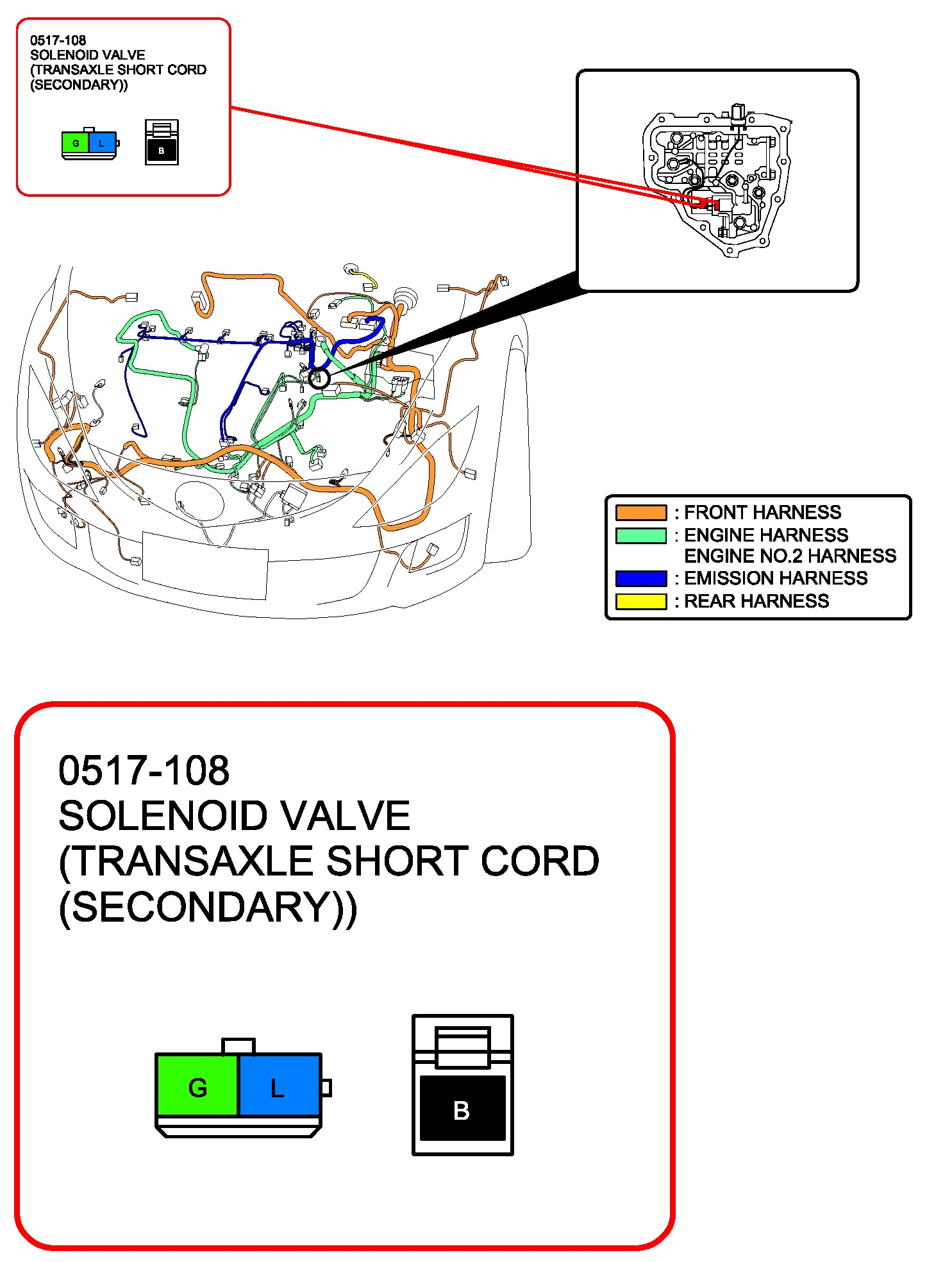 0517-108
SOLENOID VALVE
(TRANSAXLE SHORT CORD
(SECONDARY))

G L

B

: FRONT HARNESS
: ENGINE HARNESS
ENGINE NO.2 HARNESS
: EMISSION HARNESS
: REAR HARNESS

0517-108
SOLENOID VALVE
(TRANSAXLE SHORT CORD
(SECONDARY))

G L

B