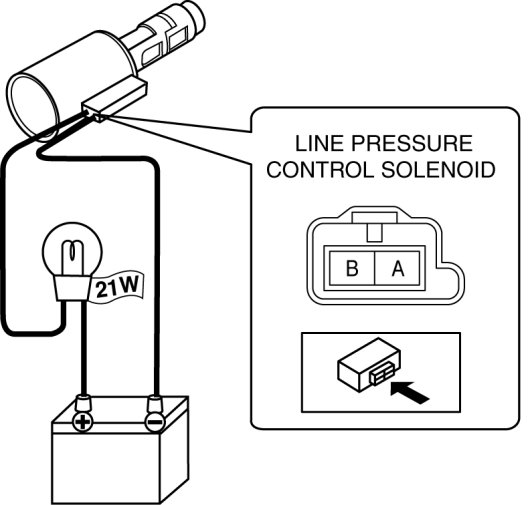 LINE PRESSURE CONTROL SOLENOID

B A

21W

+ −