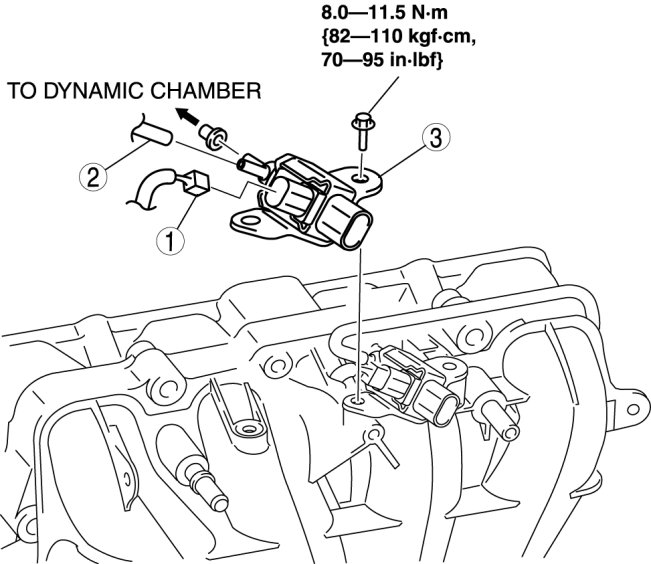 8.0—11.5 N·m
{82—110 kgf·cm,
70—95 in·lbf}

TO DYNAMIC CHAMBER

3

2

1