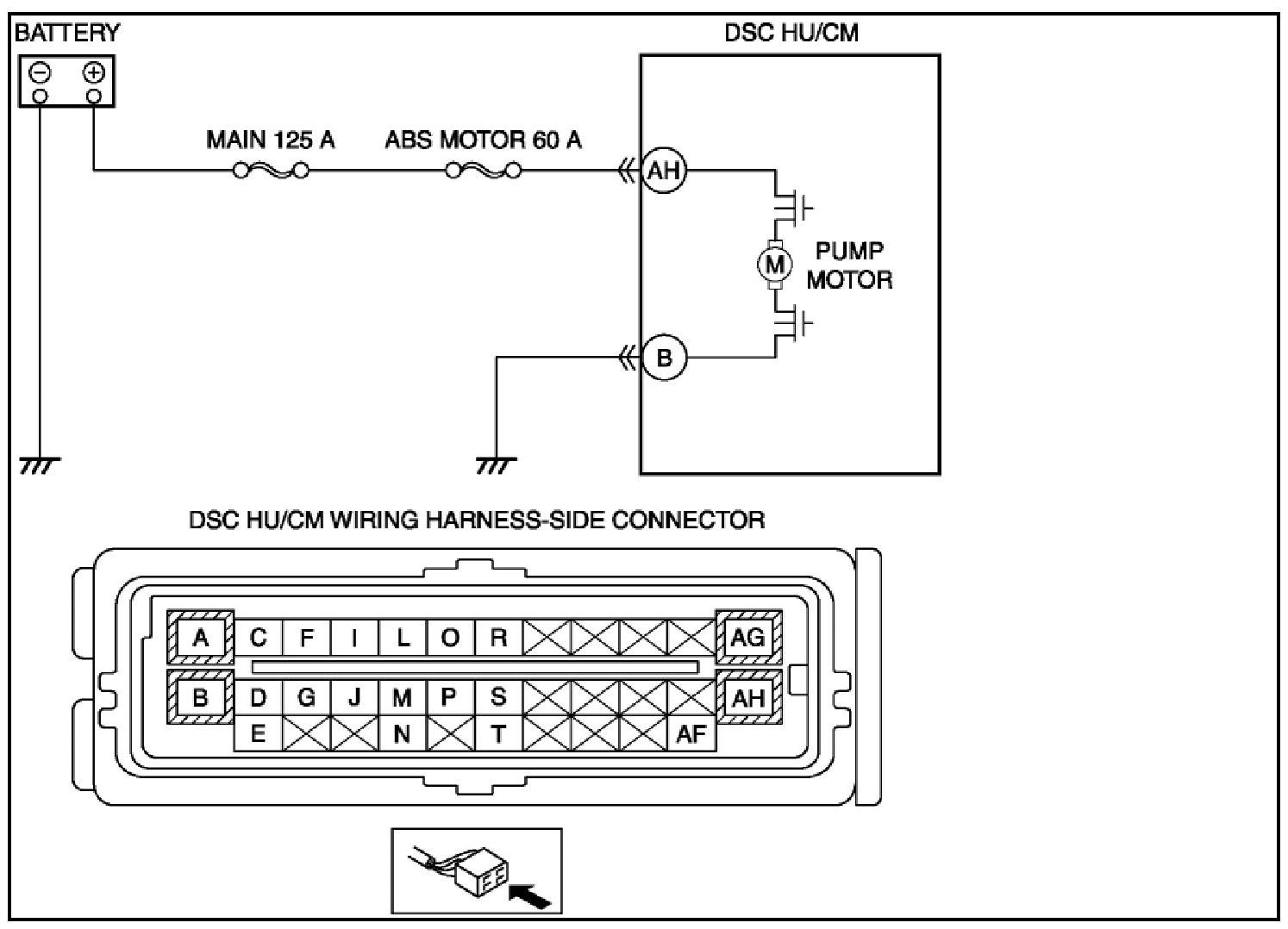 BATTERY

DSC HU/CM

MAIN 125 A

ABS MOTOR 60 A

AH

M

PUMP MOTOR

B

DSC HU/CM WIRING HARNESS-SIDE CONNECTOR

A C F I L O R AG

B D G J M P S AH

E N T AF