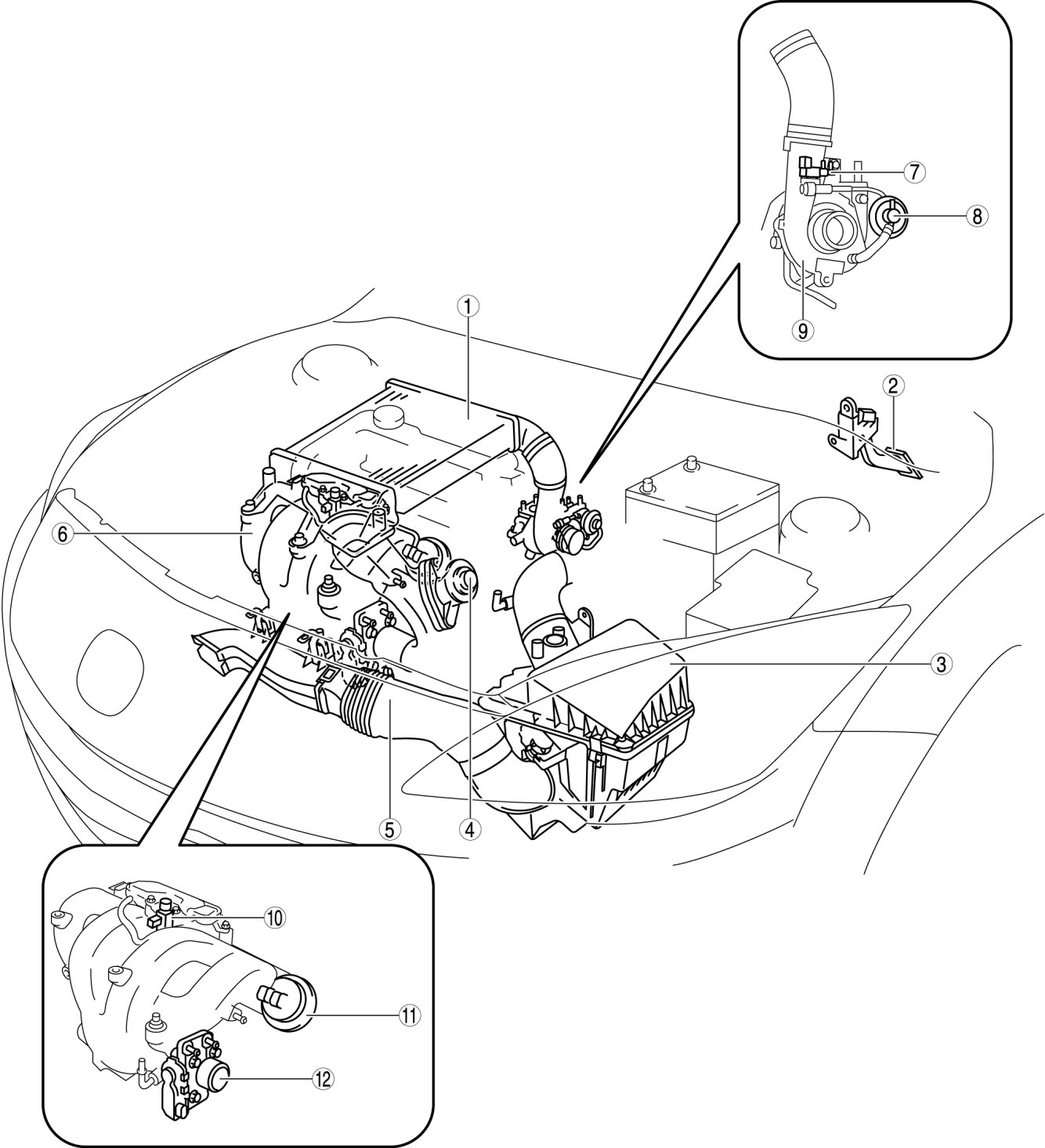 7
8
9
1
2
6
3
5
4
10
11
12