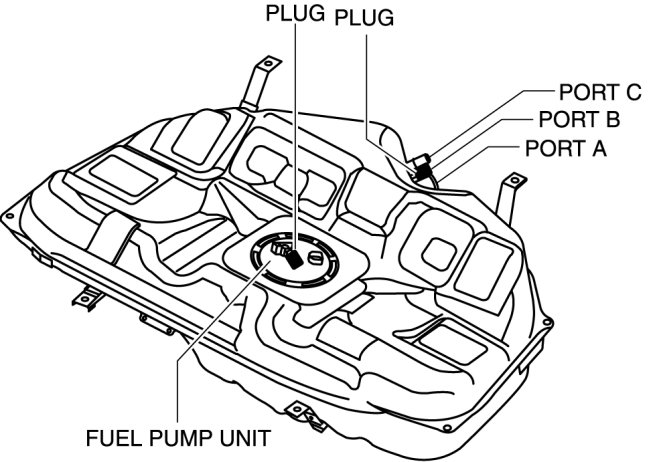 PLUG PLUG

PORT C
PORT B
PORT A

FUEL PUMP UNIT