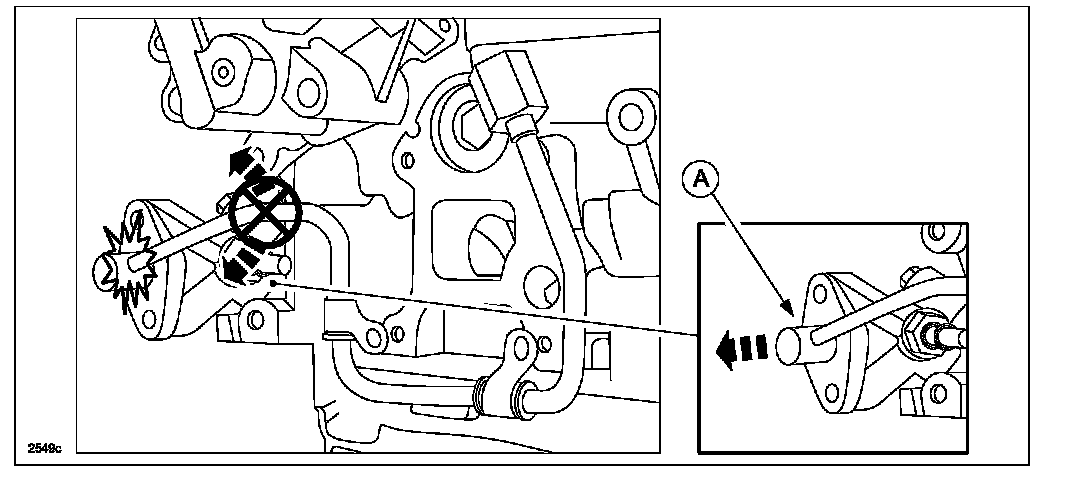 A

2549c