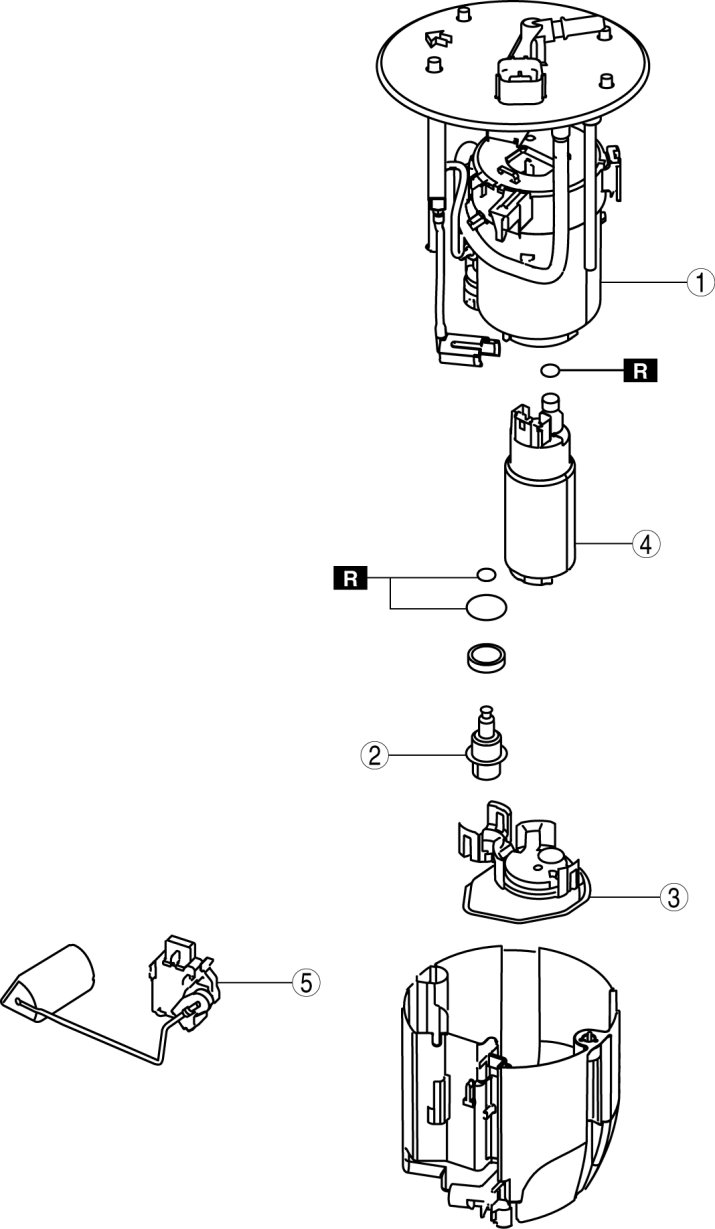 1
R
4
R
2
3
5