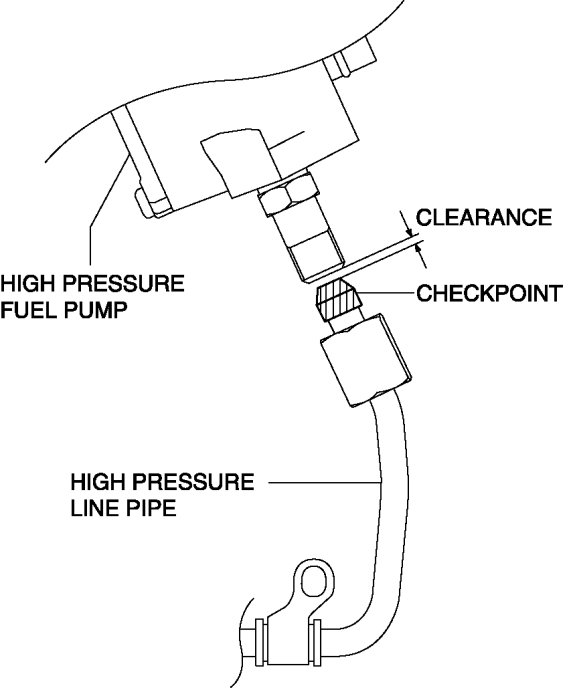 CLEARANCE

HIGH PRESSURE
FUEL PUMP

CHECKPOINT

HIGH PRESSURE
LINE PIPE