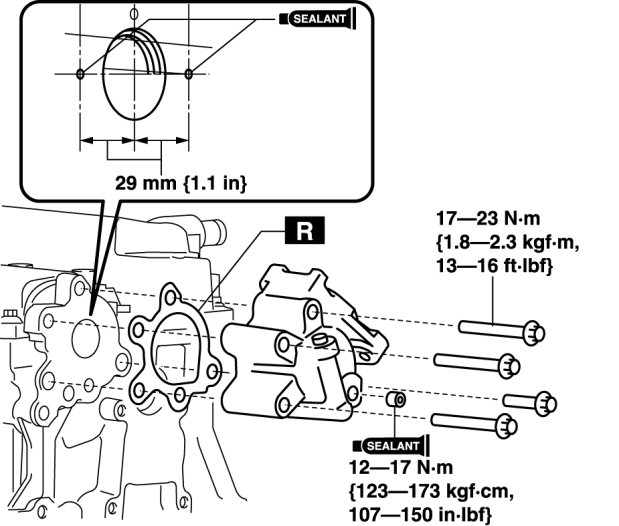 SEALANT

29 mm {1.1 in}

R

17—23 N·m
{1.8—2.3 kgf·m,
13—16 ft·lbf}

SEALANT

12—17 N·m
{123—173 kgf·cm,
107—150 in·lbf}