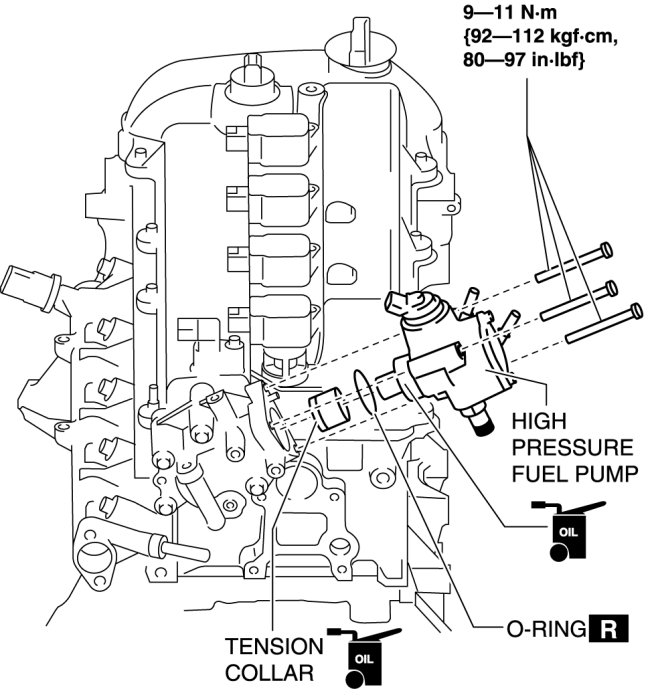 9—11 N·m
{92—112 kgf·cm,
80—97 in·lbf}

HIGH
PRESSURE
FUEL PUMP

OIL

O-RING R

TENSION
COLLAR

OIL