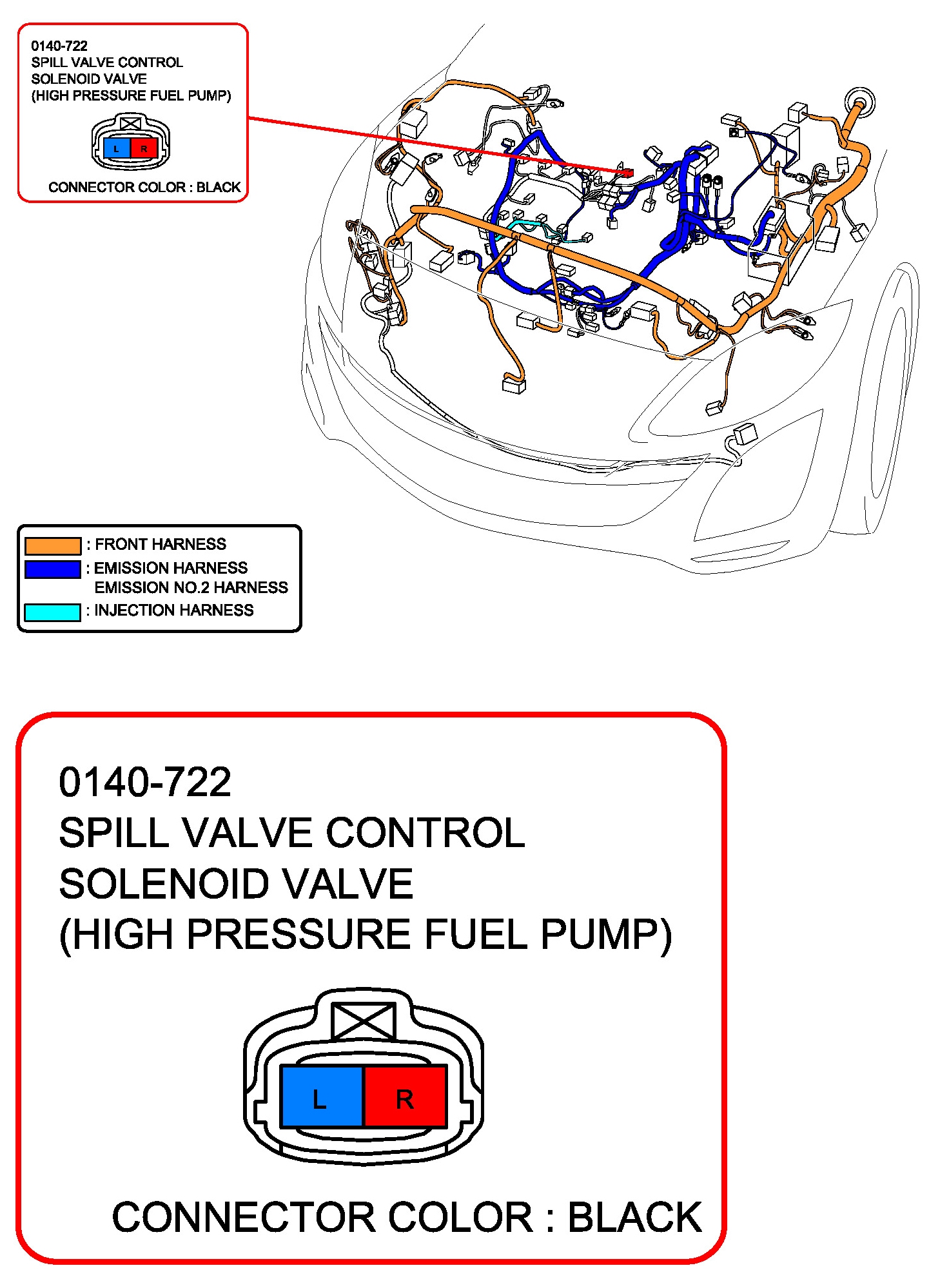 0140-722
SPILL VALVE CONTROL
SOLENOID VALVE
(HIGH PRESSURE FUEL PUMP)

L R

CONNECTOR COLOR : BLACK

: FRONT HARNESS
: EMISSION HARNESS
EMISSION NO.2 HARNESS
: INJECTION HARNESS

0140-722
SPILL VALVE CONTROL
SOLENOID VALVE
(HIGH PRESSURE FUEL PUMP)

L R

CONNECTOR COLOR : BLACK