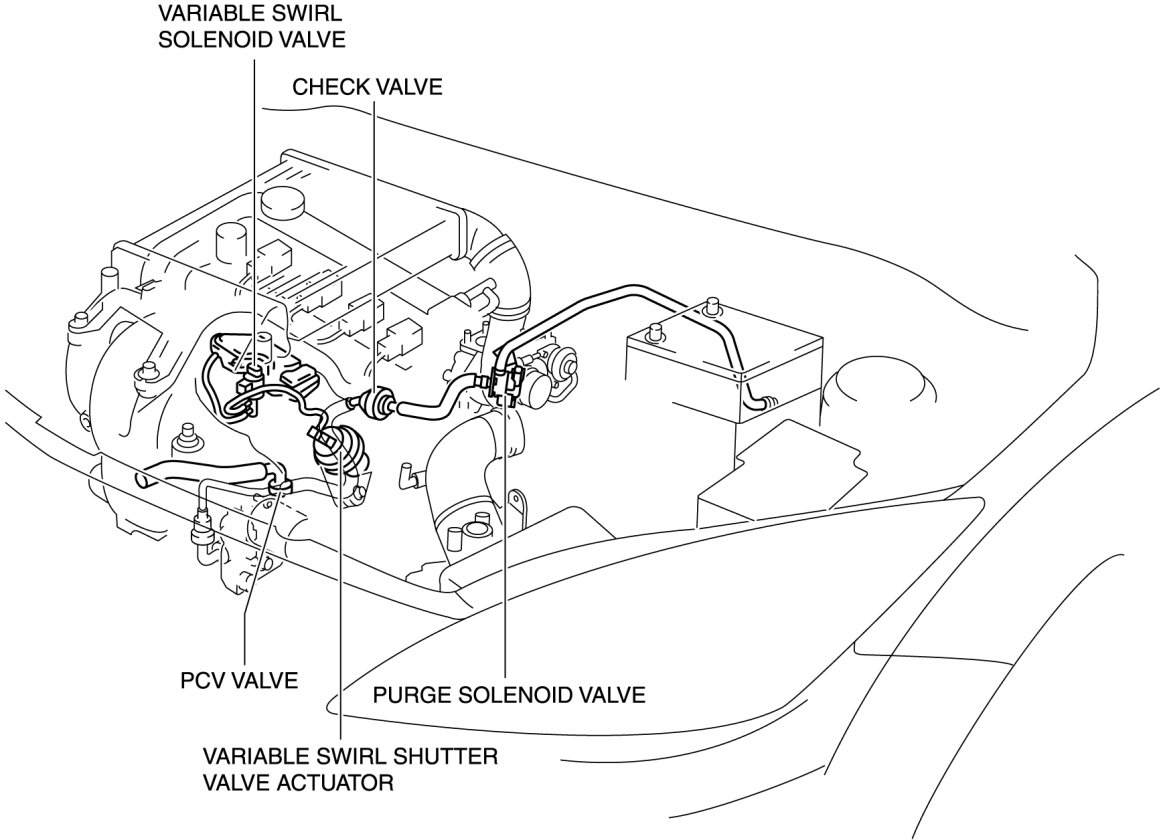 VARIABLE SWIRL SOLENOID VALVE

CHECK VALVE

PCV VALVE

PURGE SOLENOID VALVE

VARIABLE SWIRL SHUTTER VALVE ACTUATOR