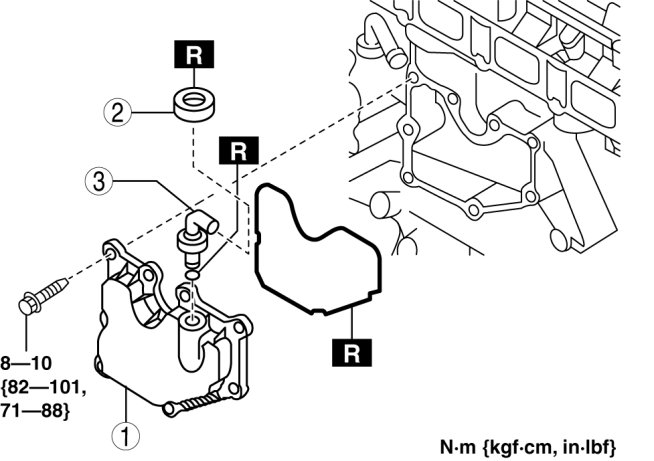 R

2

R

3

R

8—10
{82—101,
71—88}

1

N·m {kgf·cm, in·lbf}