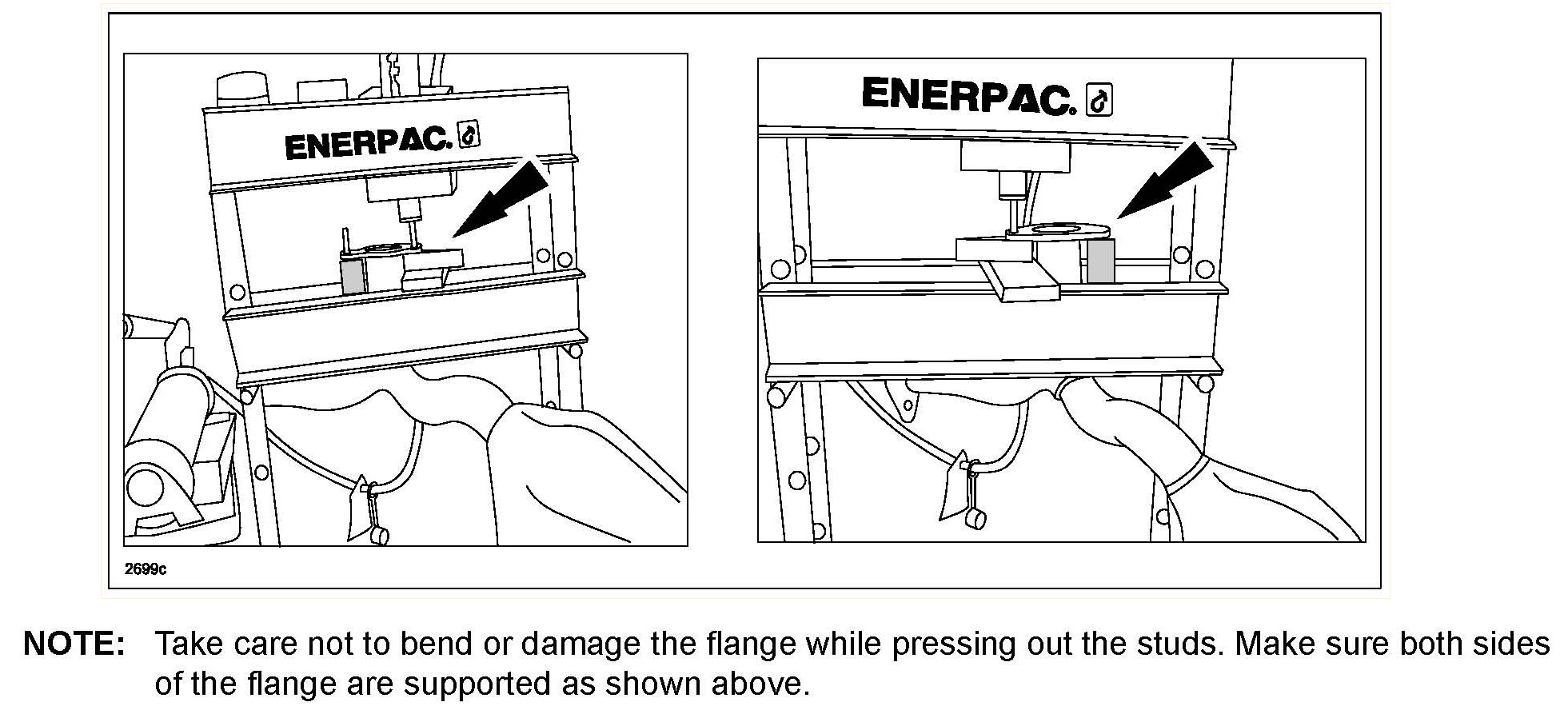 ENERPAC.

ENERPAC.

2699c

NOTE: Take care not to bend or damage the flange while pressing out the studs. Make sure both sides of the flange are supported as shown above.