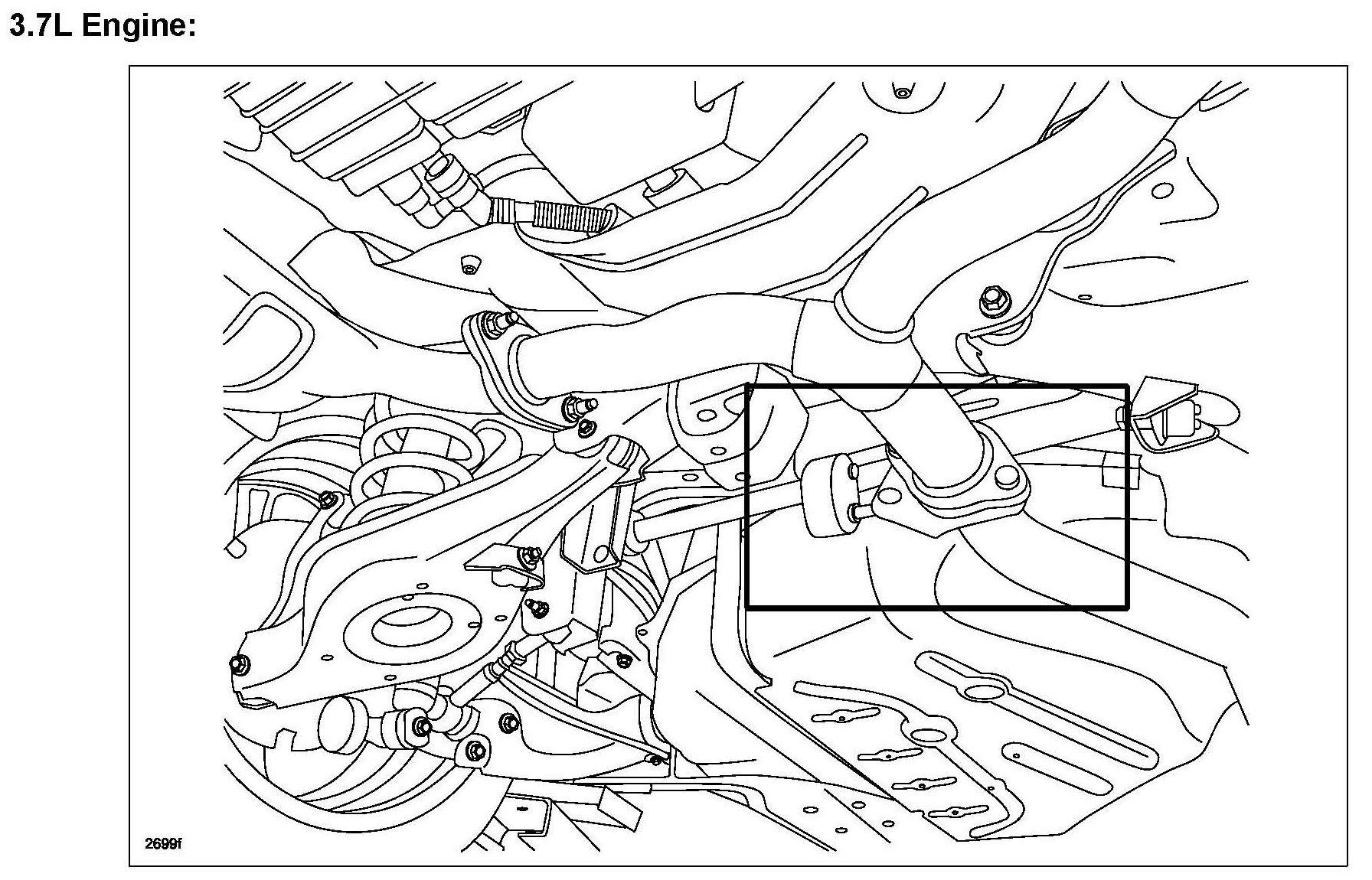 3.7L Engine:

2699f