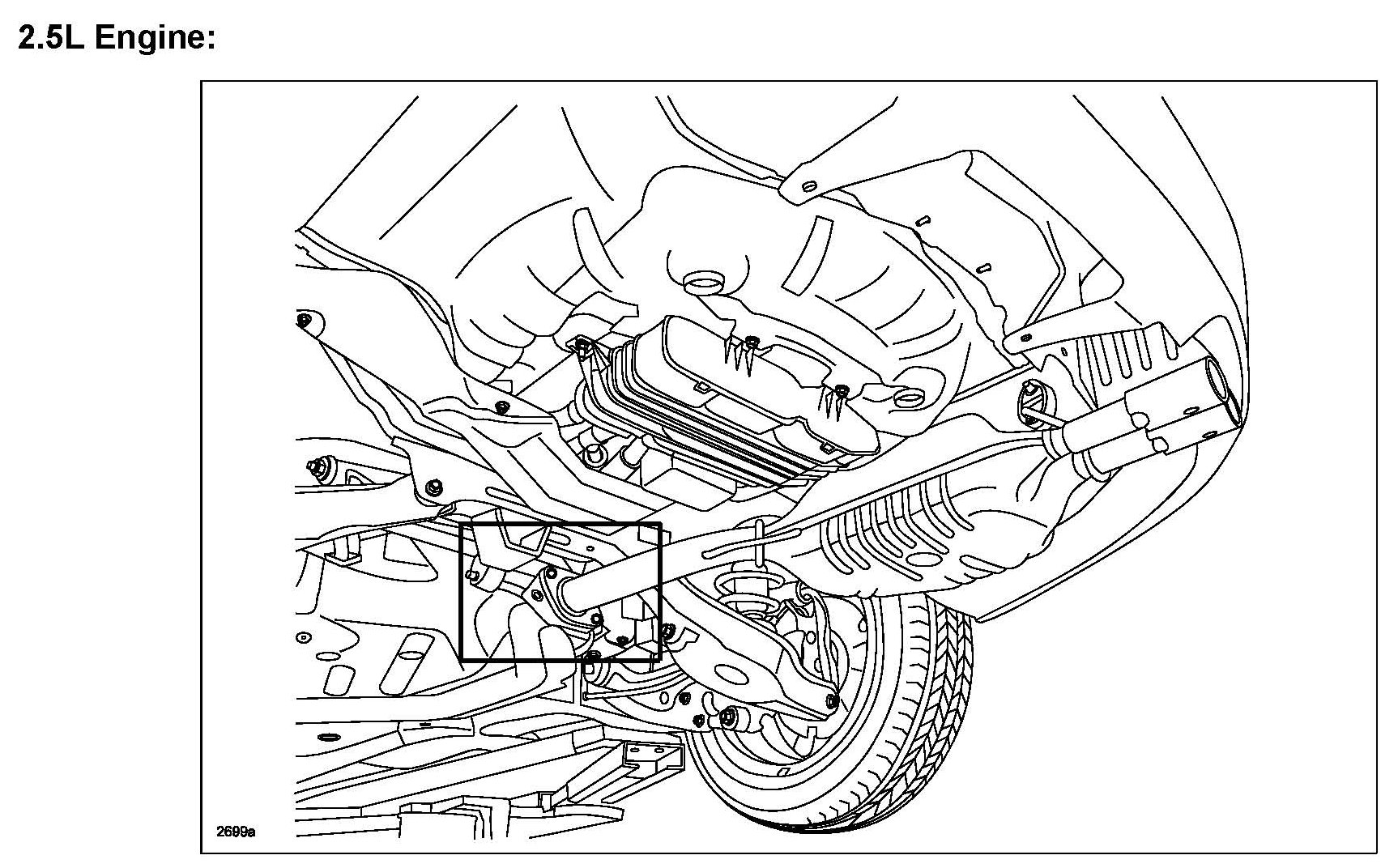 2.5L Engine:

2699a