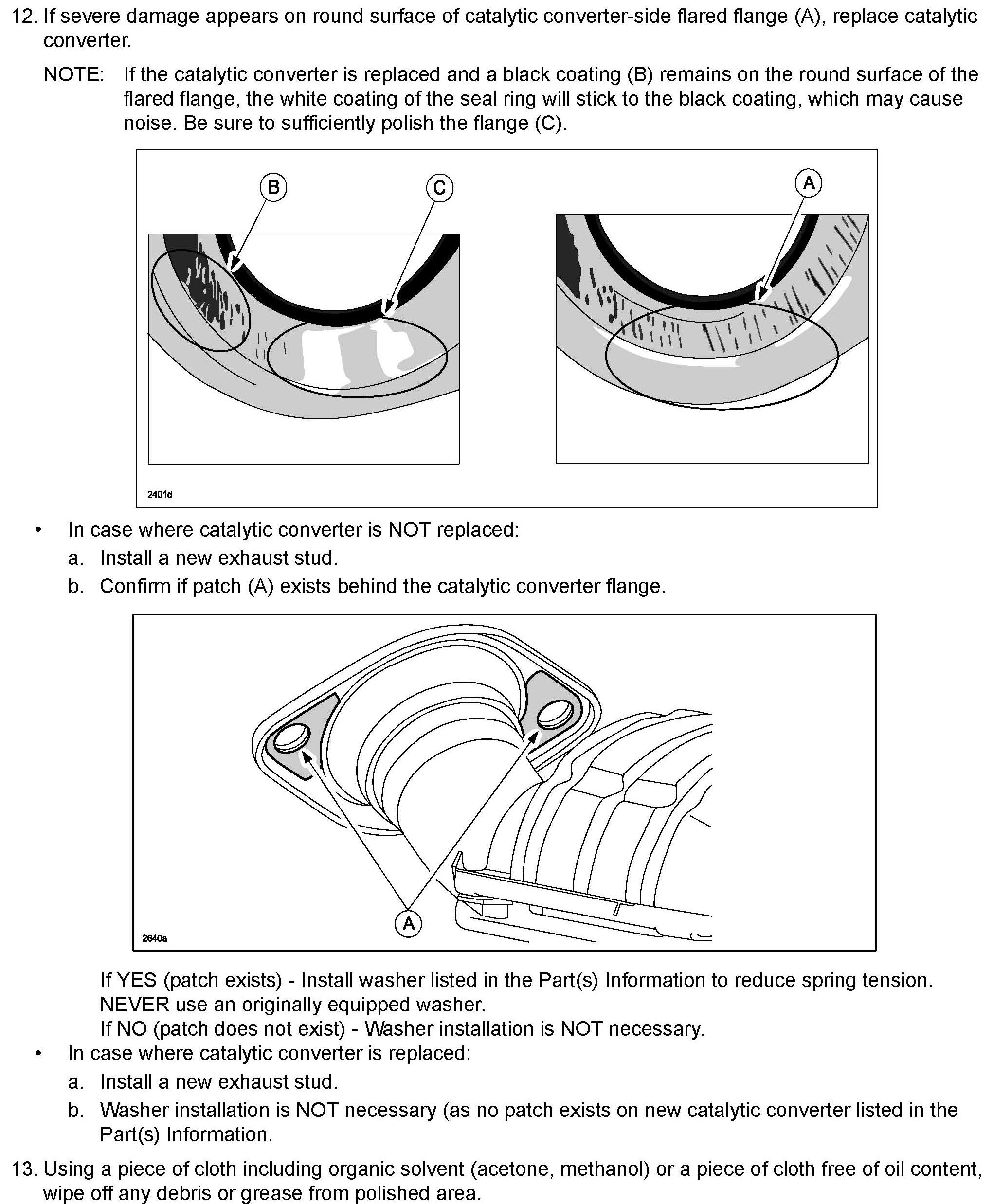 12. If severe damage appears on round surface of catalytic converter-side flared flange (A), replace catalytic converter.

NOTE: If the catalytic converter is replaced and a black coating (B) remains on the round surface of the flared flange, the white coating of the seal ring will stick to the black coating, which may cause noise. Be sure to sufficiently polish the flange (C).

B
C
A
2401d

• In case where catalytic converter is NOT replaced:
a. Install a new exhaust stud.
b. Confirm if patch (A) exists behind the catalytic converter flange.

A
2640a

If YES (patch exists) - Install washer listed in the Part(s) Information to reduce spring tension. NEVER use an originally equipped washer.
If NO (patch does not exist) - Washer installation is NOT necessary.

• In case where catalytic converter is replaced:
a. Install a new exhaust stud.
b. Washer installation is NOT necessary (as no patch exists on new catalytic converter listed in the Part(s) Information.

13. Using a piece of cloth including organic solvent (acetone, methanol) or a piece of cloth free of oil content, wipe off any debris or grease from polished area.